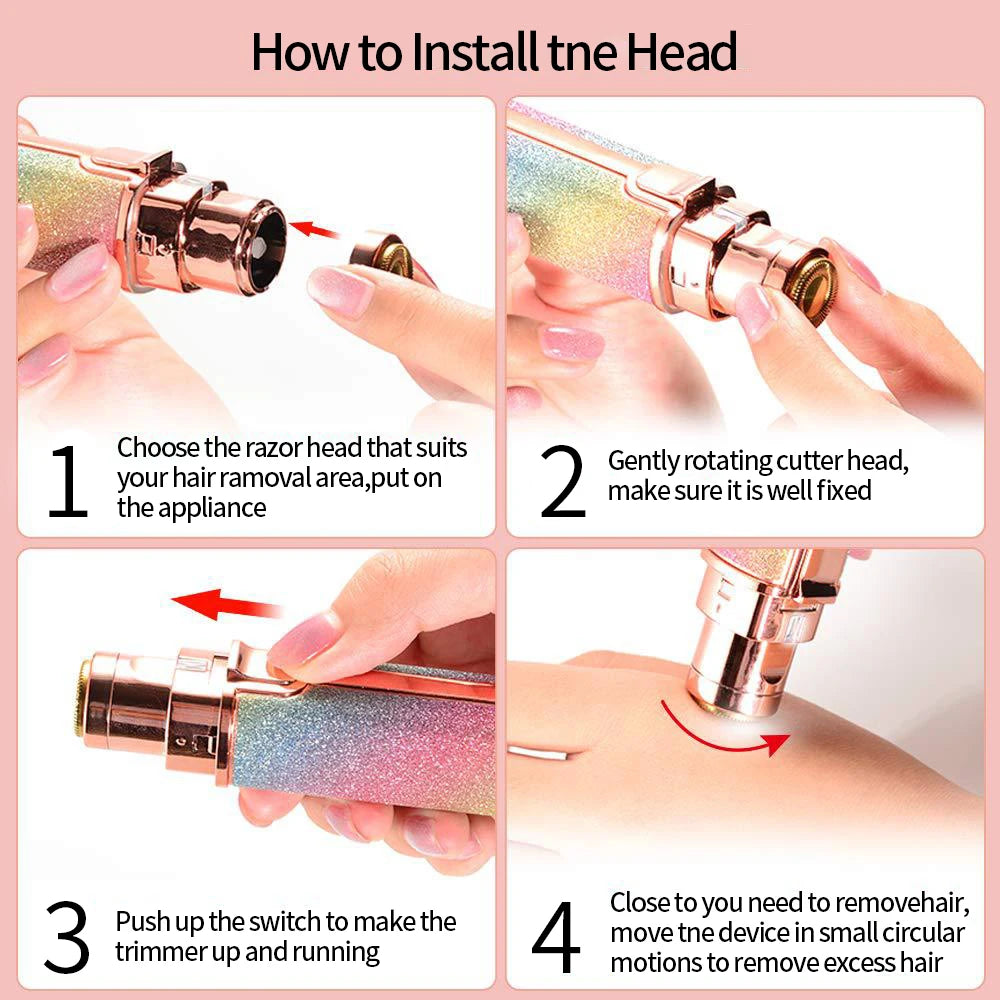 How to Install tne Head

1 Choose the razor head that suits your hair ramoval area,put on the appliance

2 Gently rotating cutter head, make sure it is well fixed

3 Push up the switch to make the trimmer up and running

4 Close to you need to removehair, move tne device in small circular motions to remove excess hair