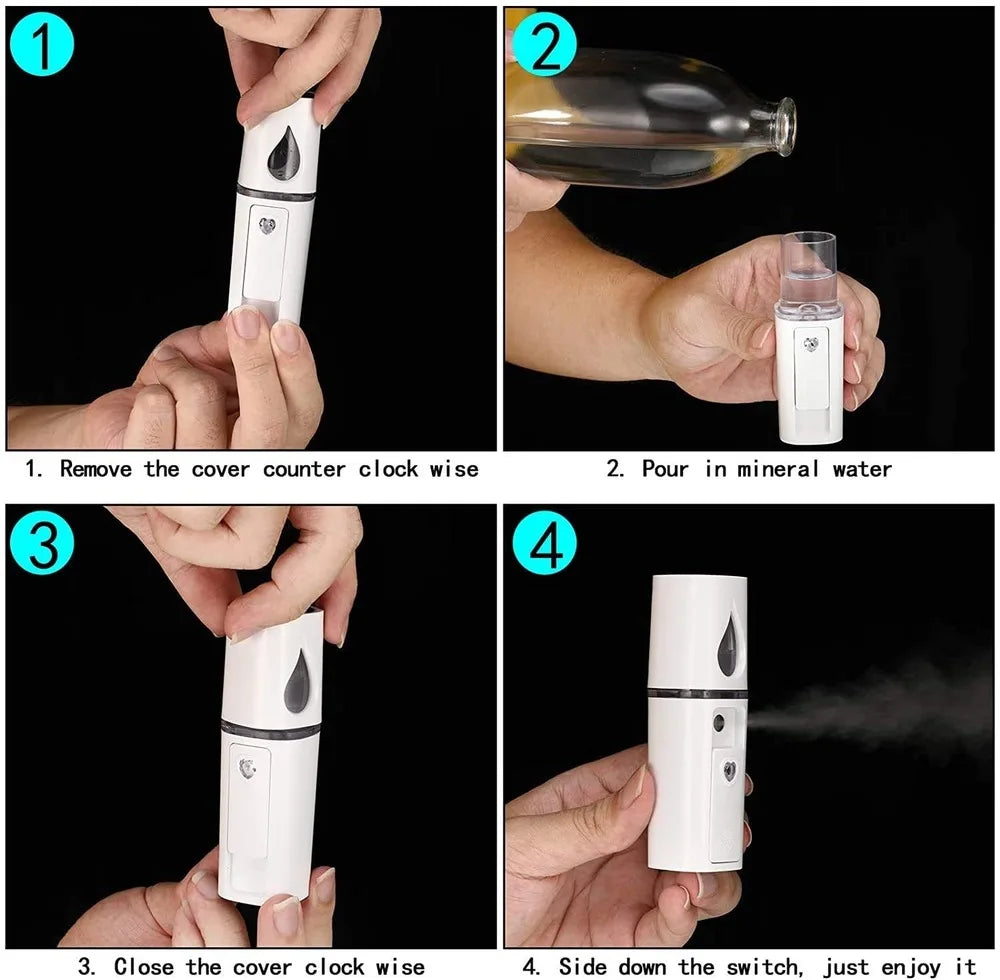 1

1. Remove the cover counter clock wise

2

2. Pour in mineral water

3

3. Close the cover clock wise

4

4. Side down the switch, just enjoy it