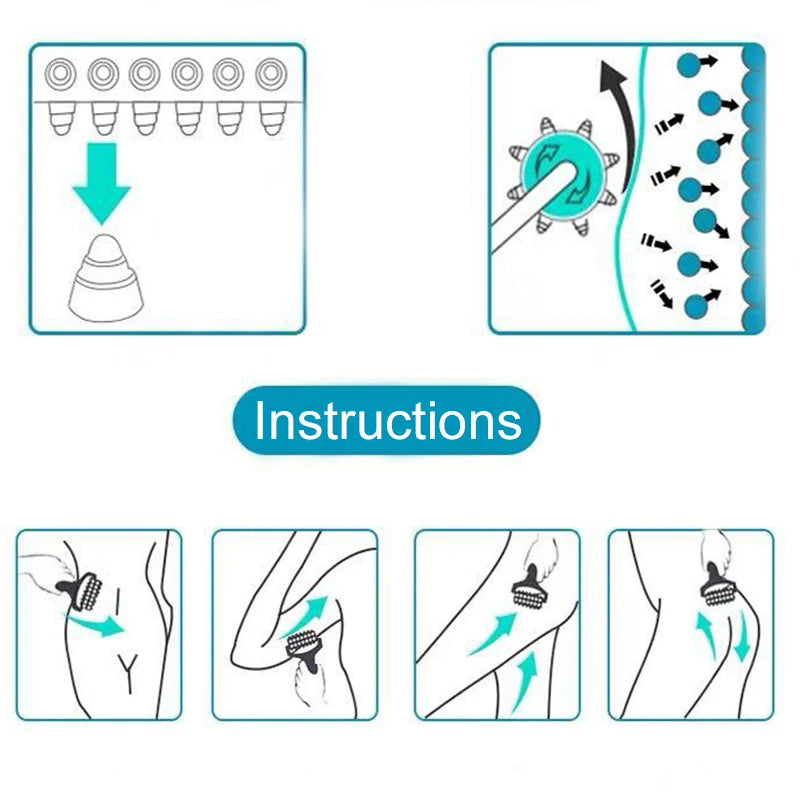 Instructions