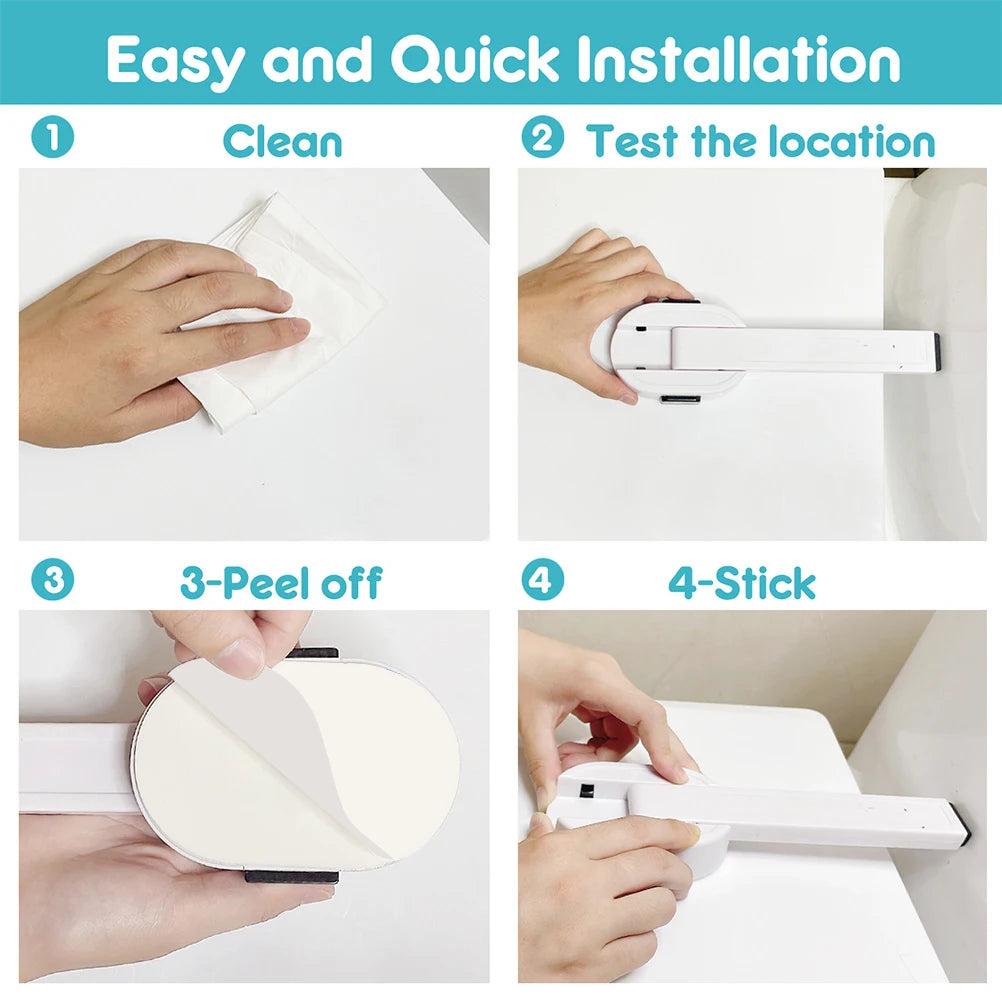 Easy and Quick Installation

1 Clean

2 Test the location

3 3-Peel off

4 4-Stick