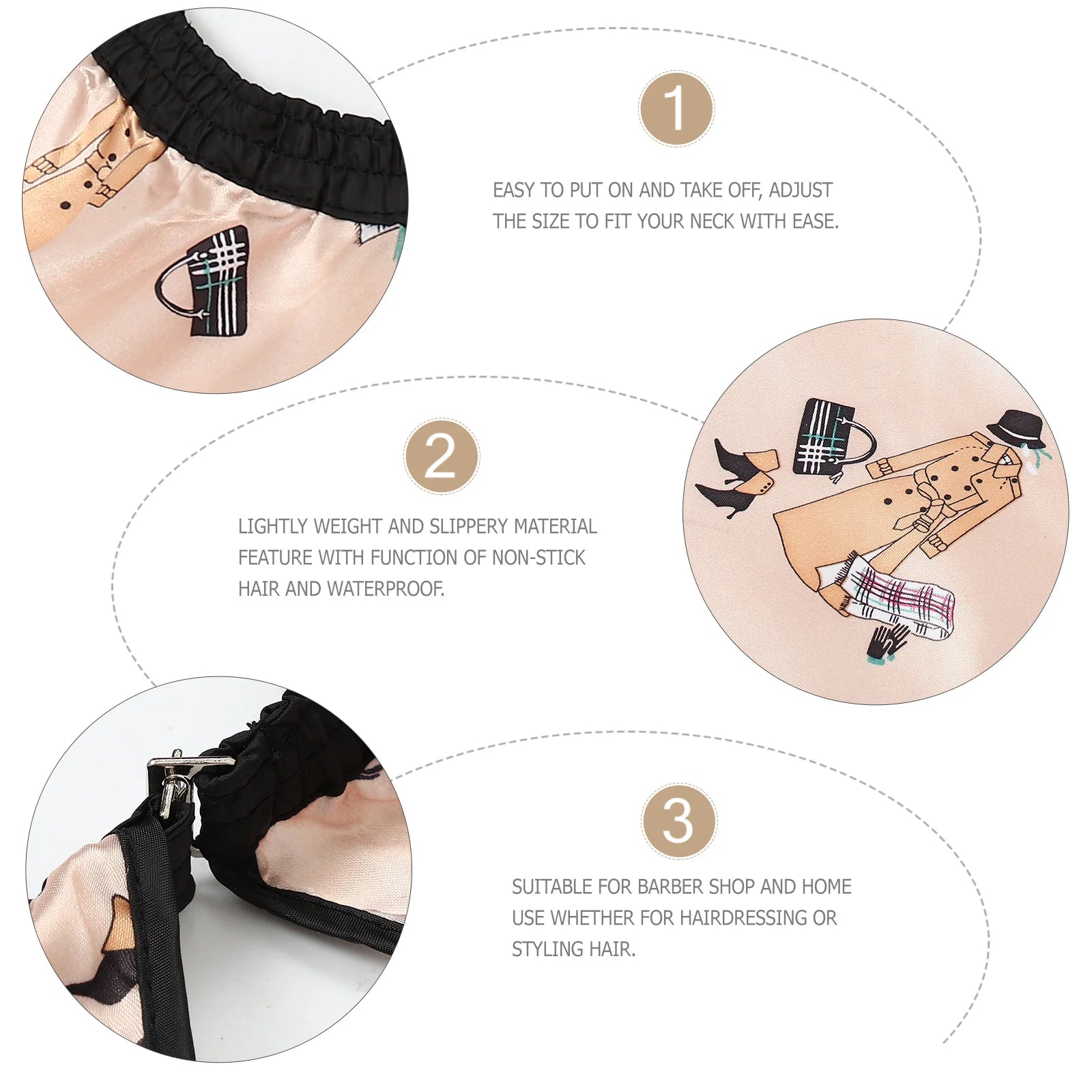 1

EASY TO PUT ON AND TAKE OFF, ADJUST THE SIZE TO FIT YOUR NECK WITH EASE.

2

LIGHTLY WEIGHT AND SLIPPERY MATERIAL FEATURE WITH FUNCTION OF NON-STICK HAIR AND WATERPROOF.

3

SUITABLE FOR BARBER SHOP AND HOME USE WHETHER FOR HAIRDRESSING OR STYLING HAIR.