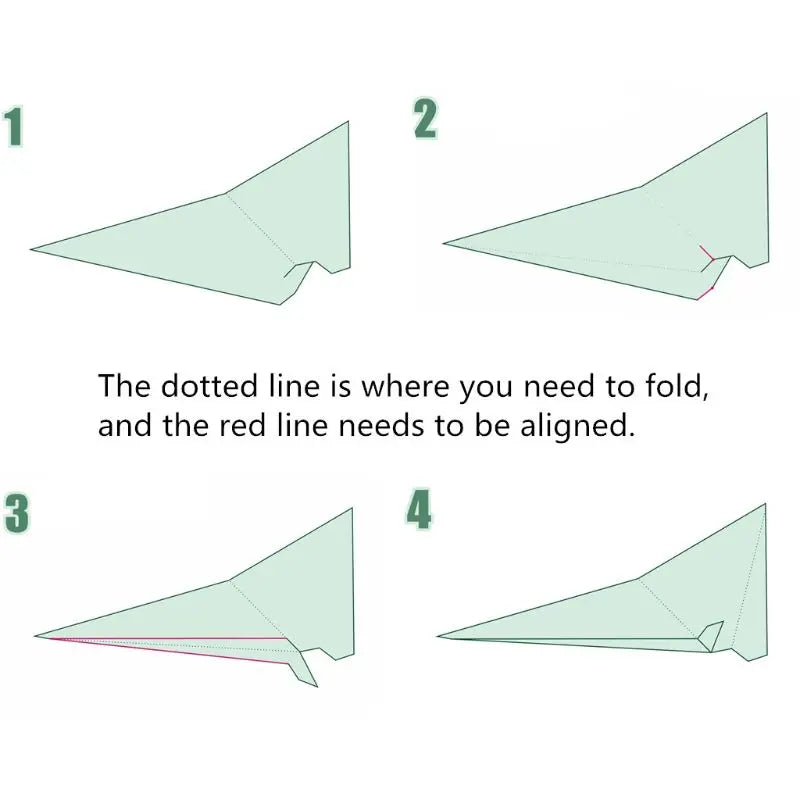 1

2

The dotted line is where you need to fold, and the red line needs to be aligned.

3

4