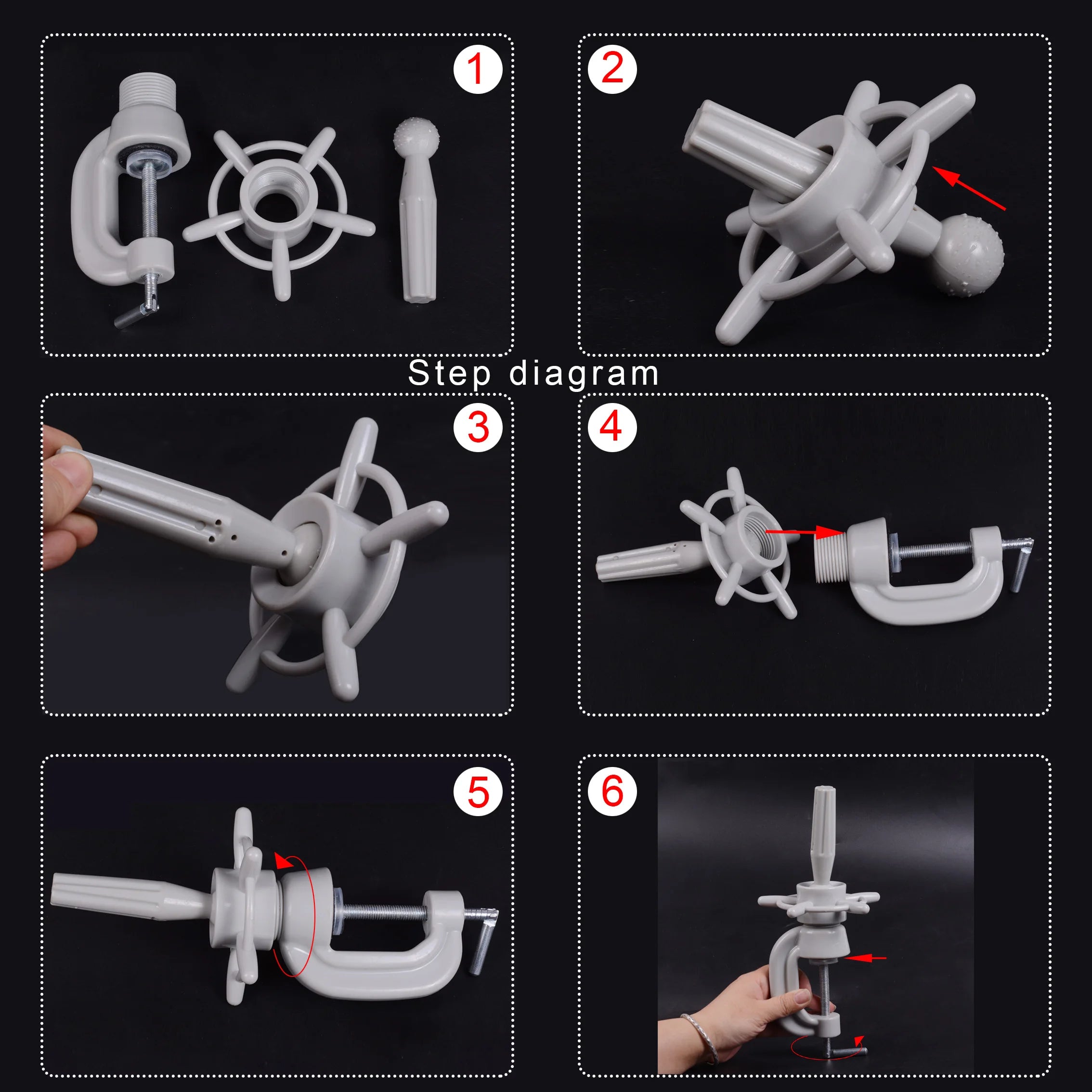 1

2

Step diagram

3

4

5

6