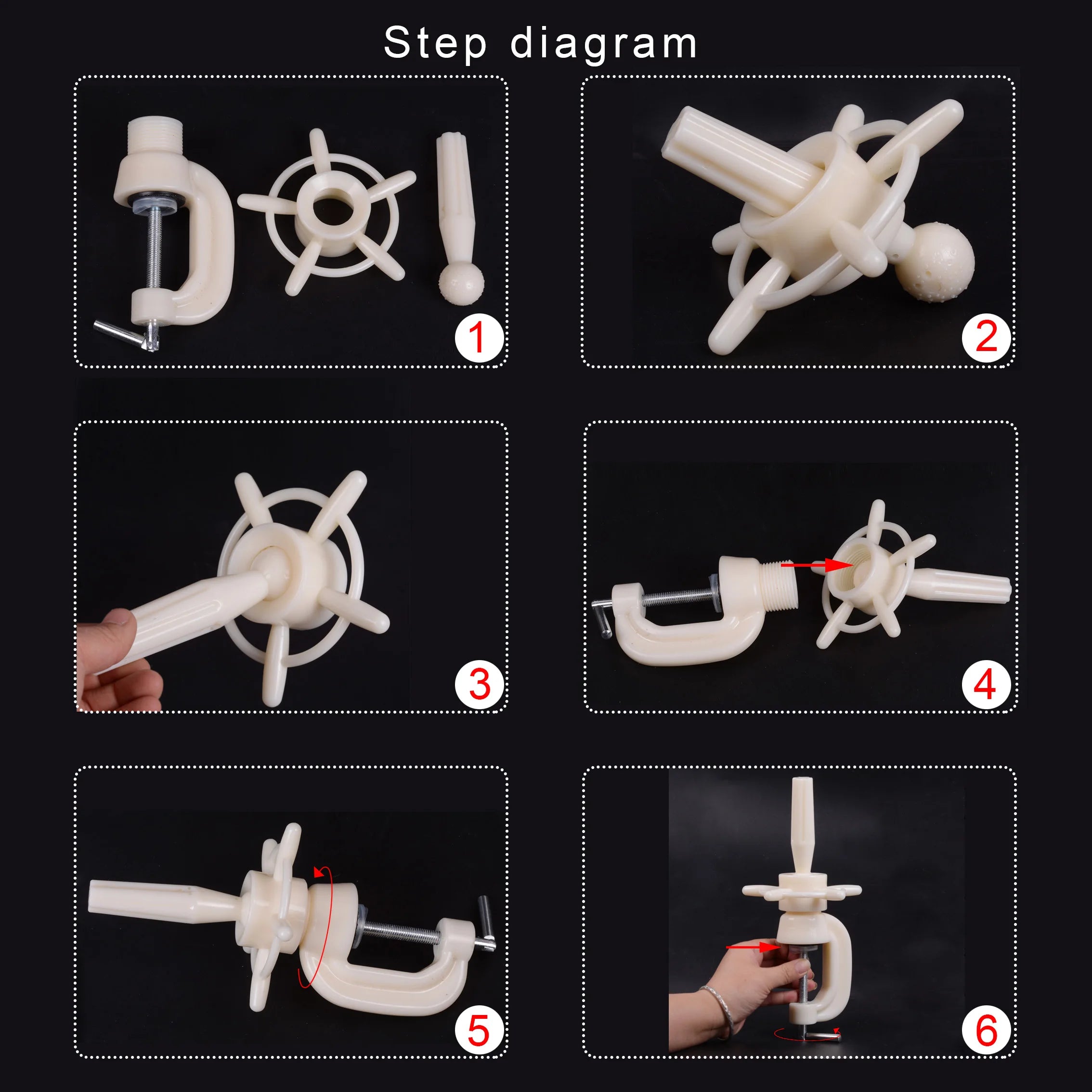 Step diagram

1

2

3

4

5

6