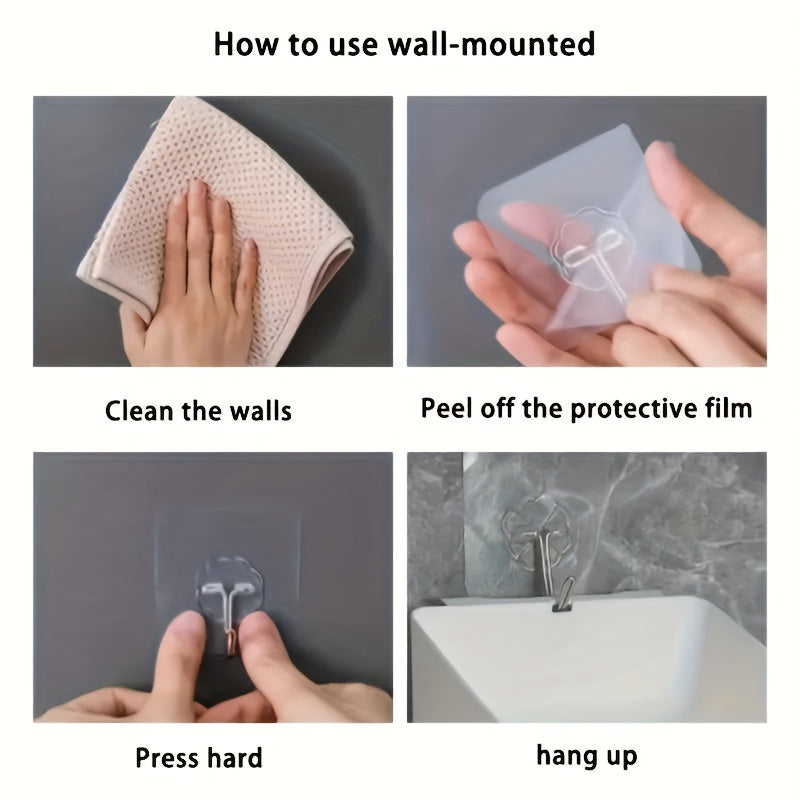 How to use wall-mounted

Clean the walls

Peel off the protective film

Press hard

hang up