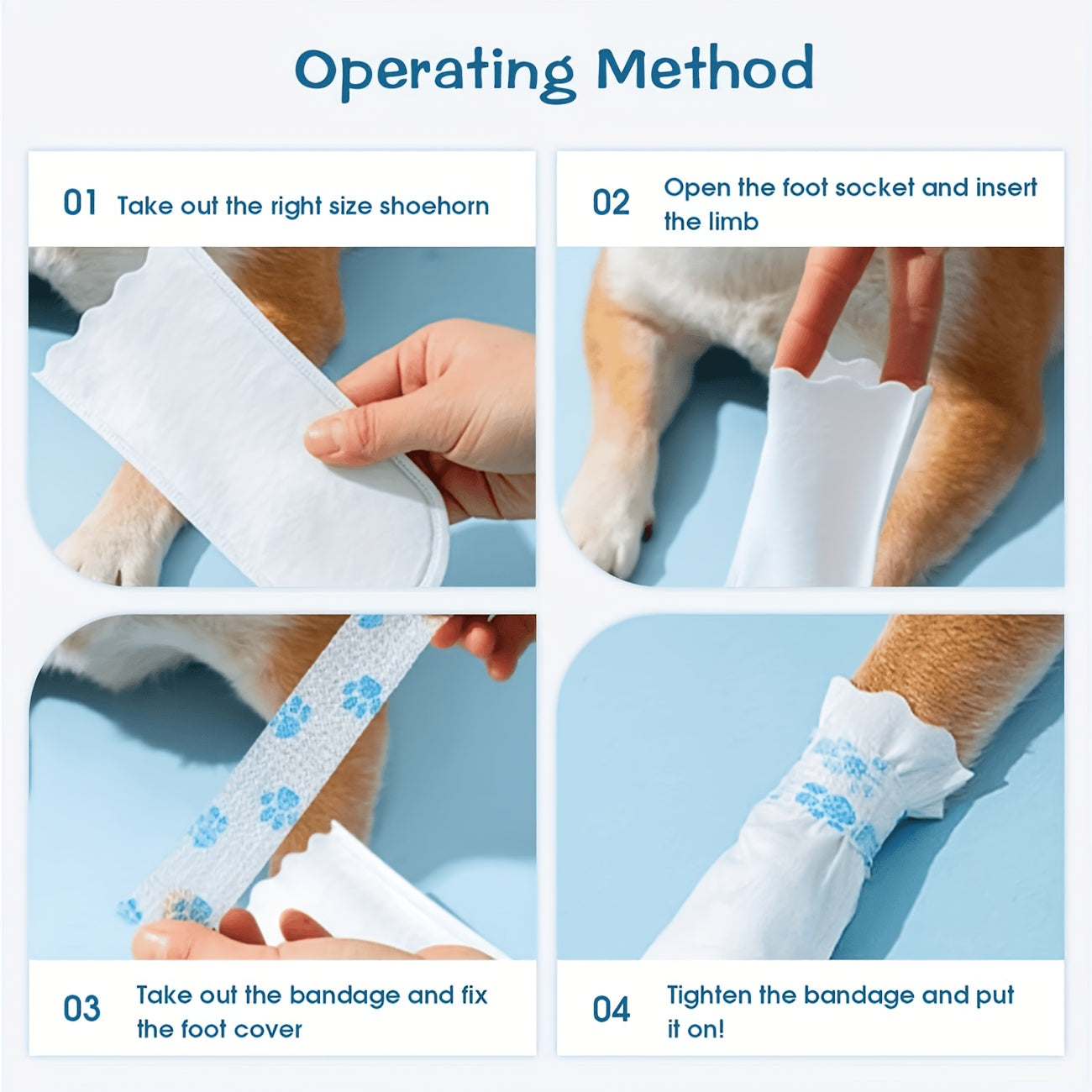 Operating Method

01 Take out the right size shoehorn

02 Open the foot socket and insert the limb

03 Take out the bandage and fix the foot cover

04 Tighten the bandage and put it on!