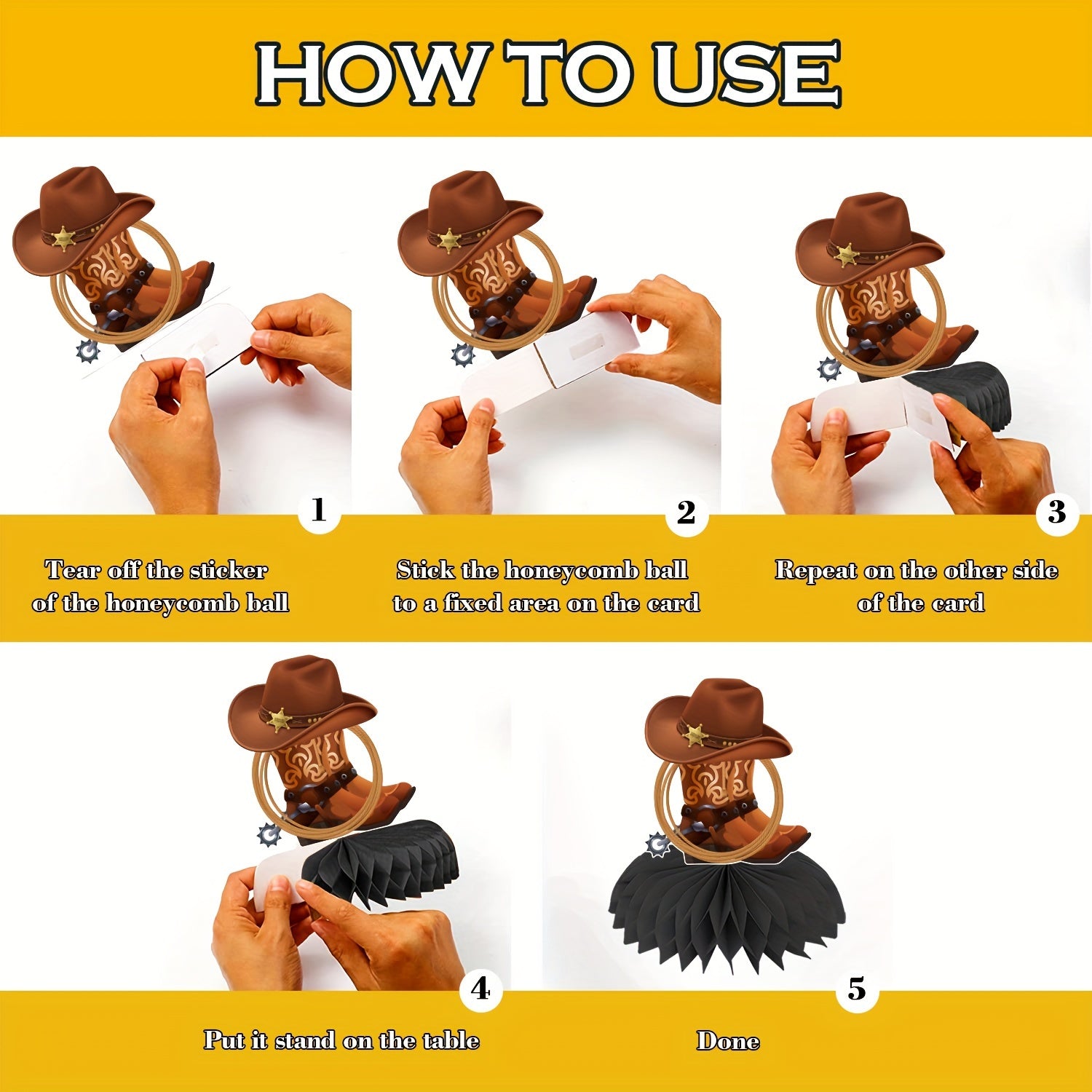 HOW TO USE

1

Tear off the sticker of the honeycomb ball

2

Stick the honeycomb ball to a fixed area on the card

3

Repeat on the other side of the card

4

Put it stand on the table

5

Done