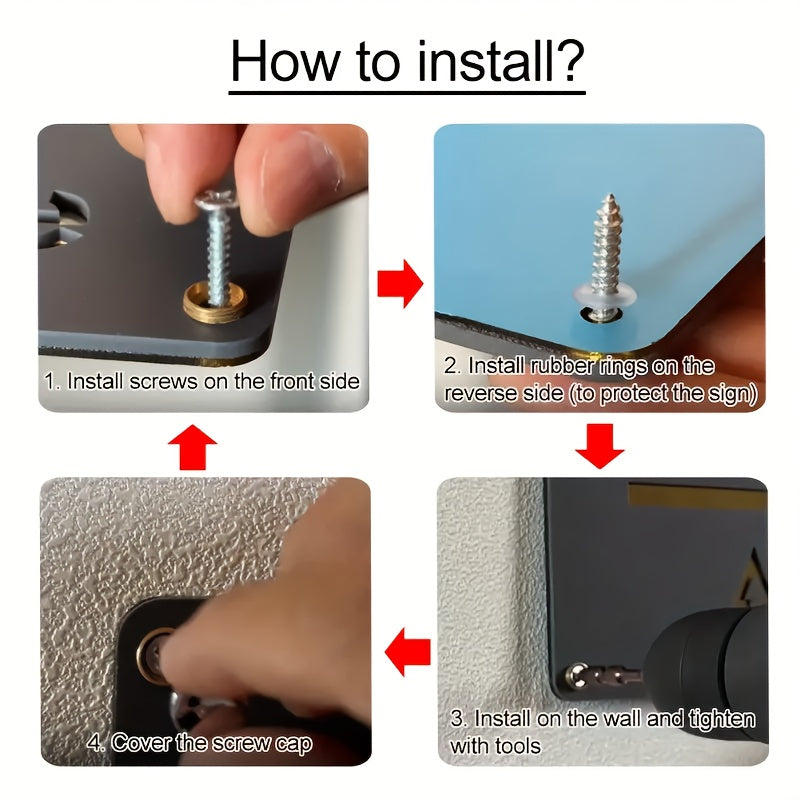 How to install?

1. Install screws on the front side

2. Install rubber rings on the reverse side (to protect the sign)

3. Install on the wall and tighten with tools

4. Cover the screw cap