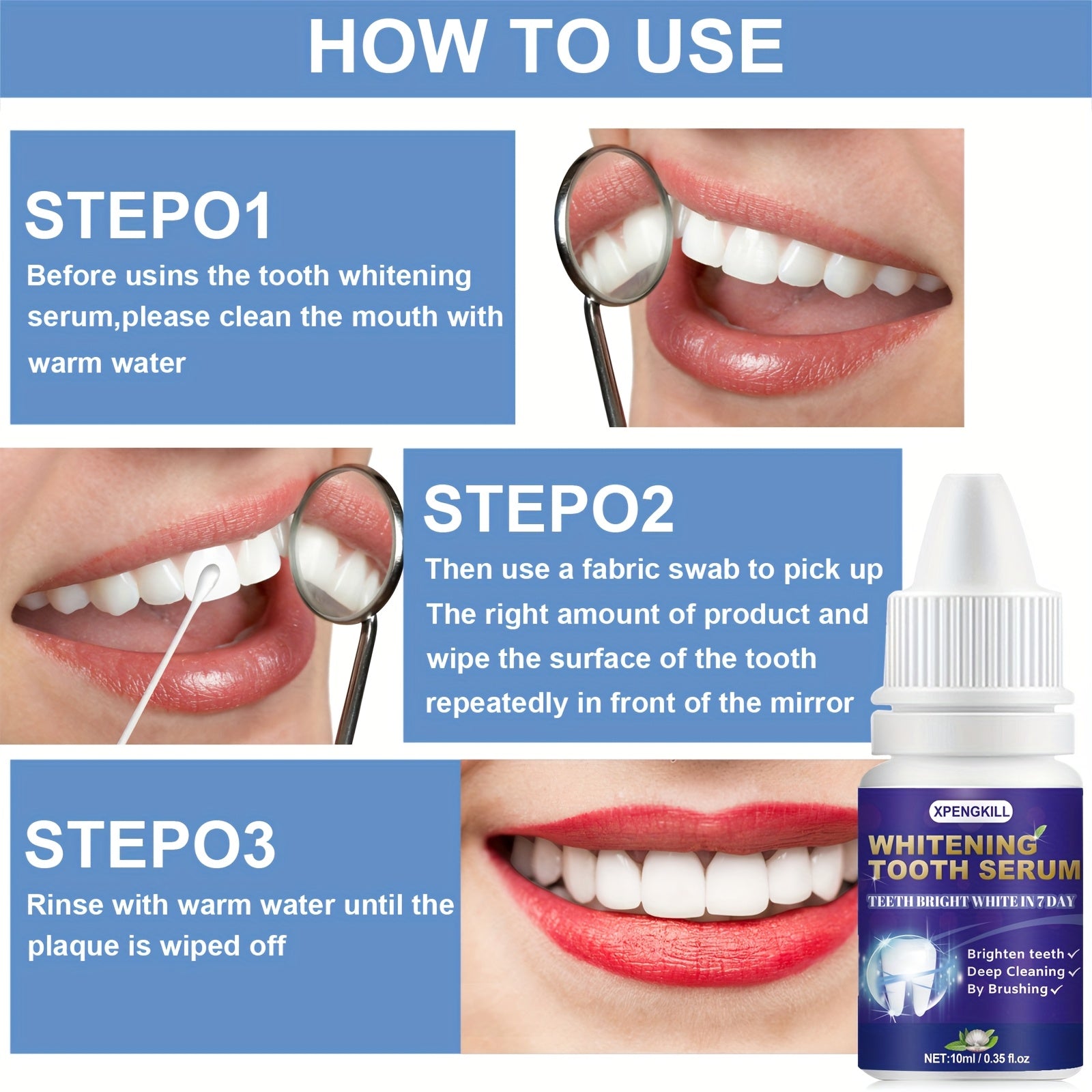 HOW TO USE

STEPO1
Before usins the tooth whitening serum,please clean the mouth with warm water

STEPO2
Then use a fabric swab to pick up The right amount of product and wipe the surface of the tooth repeatedly in front of the mirror

STEPO3
Rinse with warm water until the plaque is wiped off

XPENGKILL
WHITENING TOOTH SERUM
TEETH BRIGHT WHITE IN 7 DAY
Brighten teeth ✓
Deep Cleaning ✓
By Brushing ✓
NET:10ml / 0.35 fl.oz