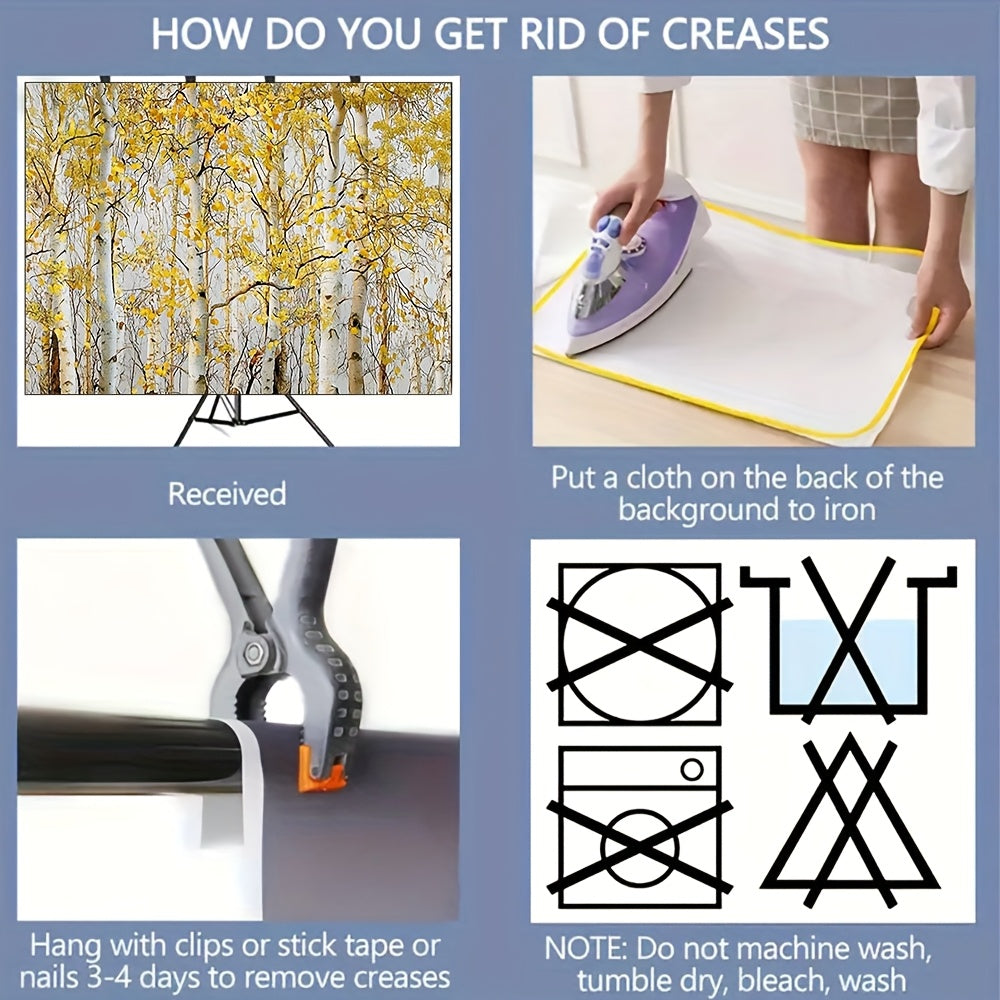 HOW DO YOU GET RID OF CREASES

Received

Put a cloth on the back of the background to iron

Hang with clips or stick tape or nails 3-4 days to remove creases

NOTE: Do not machine wash, tumble dry, bleach, wash