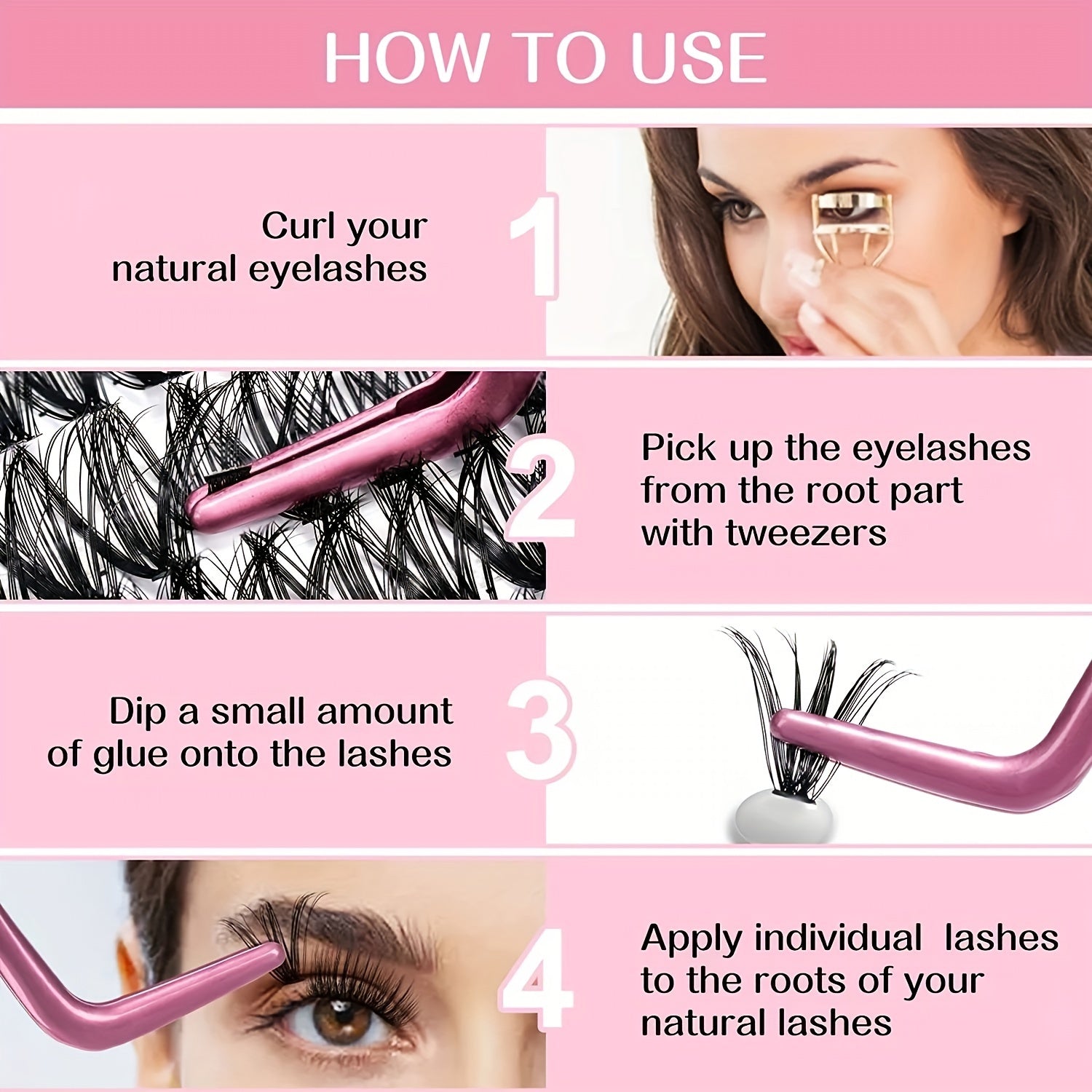 HOW TO USE

Curl your natural eyelashes

1

2

Pick up the eyelashes from the root part with tweezers

Dip a small amount of glue onto the lashes

3

4

Apply individual lashes to the roots of your natural lashes