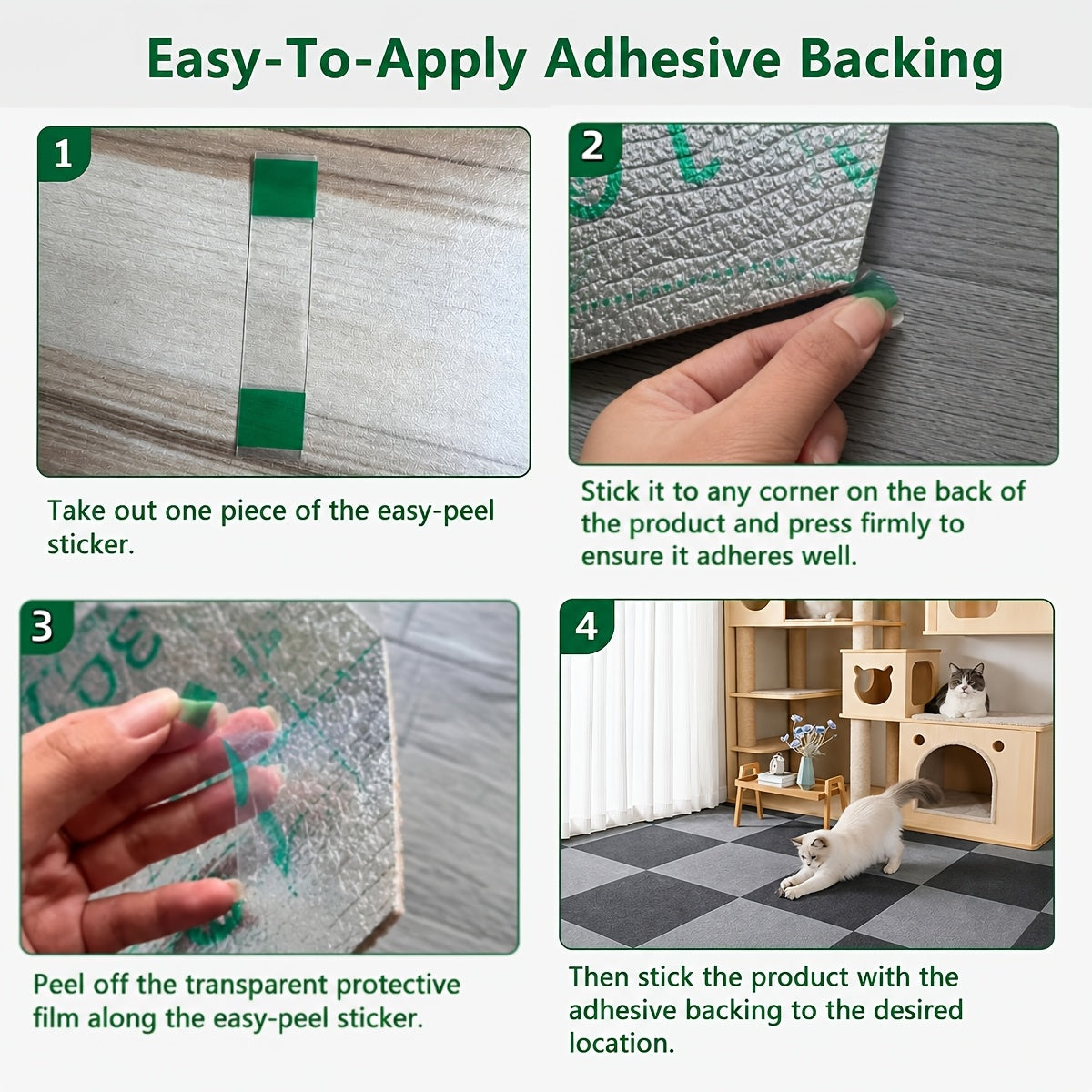 Easy-To-Apply Adhesive Backing

1

Take out one piece of the easy-peel sticker.

2

Stick it to any corner on the back of the product and press firmly to ensure it adheres well.

3

Peel off the transparent protective film along the easy-peel sticker.

4

Then stick the product with the adhesive backing to the desired location.