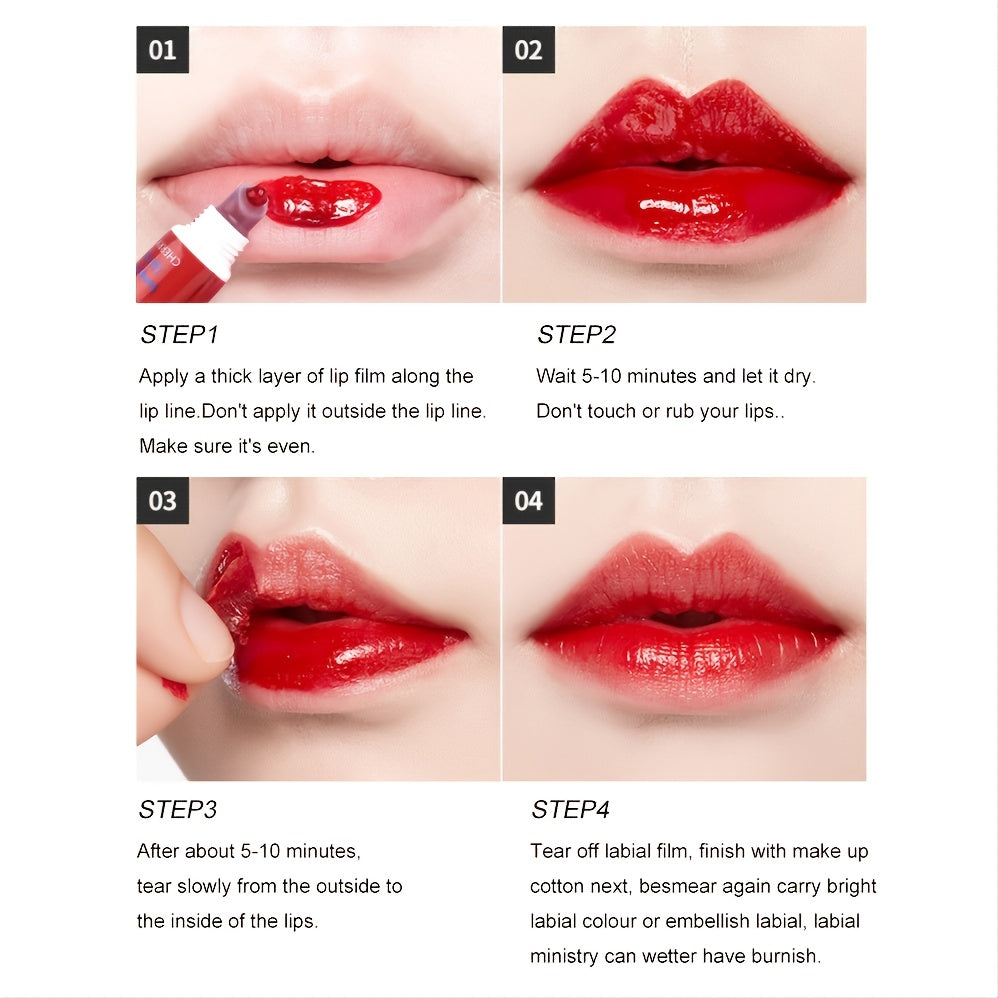 01

02

STEP1
Apply a thick layer of lip film along the lip line.Don't apply it outside the lip line. Make sure it's even.

STEP2
Wait 5-10 minutes and let it dry. Don't touch or rub your lips..

03

04

STEP3
After about 5-10 minutes, tear slowly from the outside to the inside of the lips.

STEP4
Tear off labial film, finish with make up cotton next, besmear again carry bright labial colour or embellish labial, labial ministry can wetter have burnish.