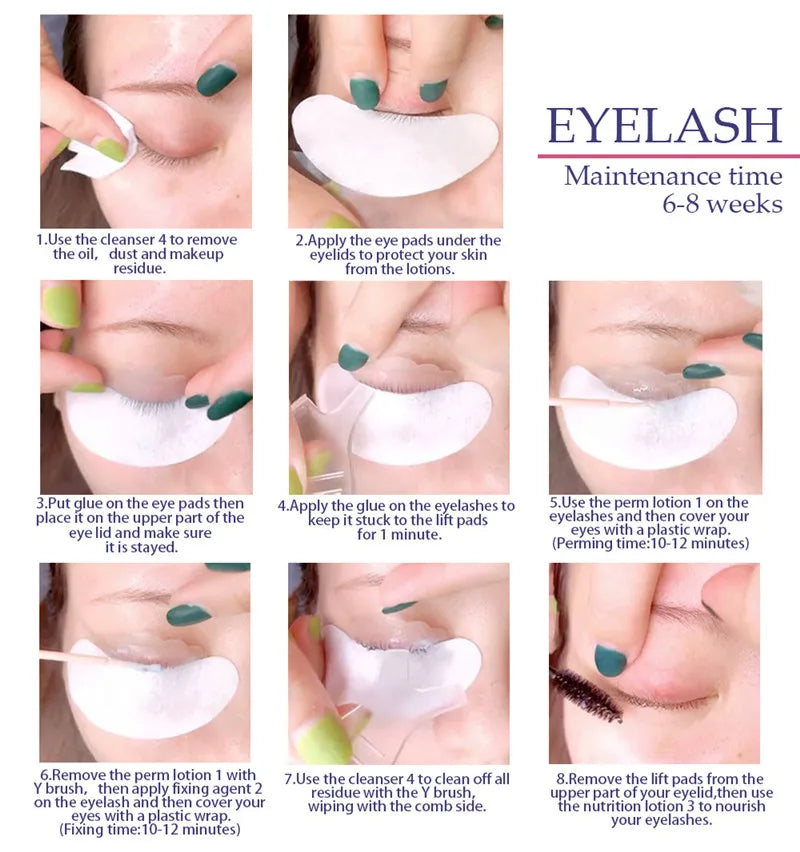 EYELASH

Maintenance time
6-8 weeks

1.Use the cleanser 4 to remove the oil, dust and makeup residue.

2.Apply the eye pads under the eyelids to protect your skin from the lotions.

3.Put glue on the eye pads then place it on the upper part of the eye lid and make sure it is stayed.

4.Apply the glue on the eyelashes to keep it stuck to the lift pads for 1 minute.

5.Use the perm lotion 1 on the eyelashes and then cover your eyes with a plastic wrap. (Perming time:10-12 minutes)

6.Remove the perm lotion 1 with Y brush, then apply fixing agent 2 on the eyelash and then cover your eyes with a plastic wrap. (Fixing time:10-12 minutes)

7.Use the cleanser 4 to clean off all residue with the Y brush, wiping with the comb side.

8.Remove the lift pads from the upper part of your eyelid,then use the nutrition lotion 3 to nourish your eyelashes.