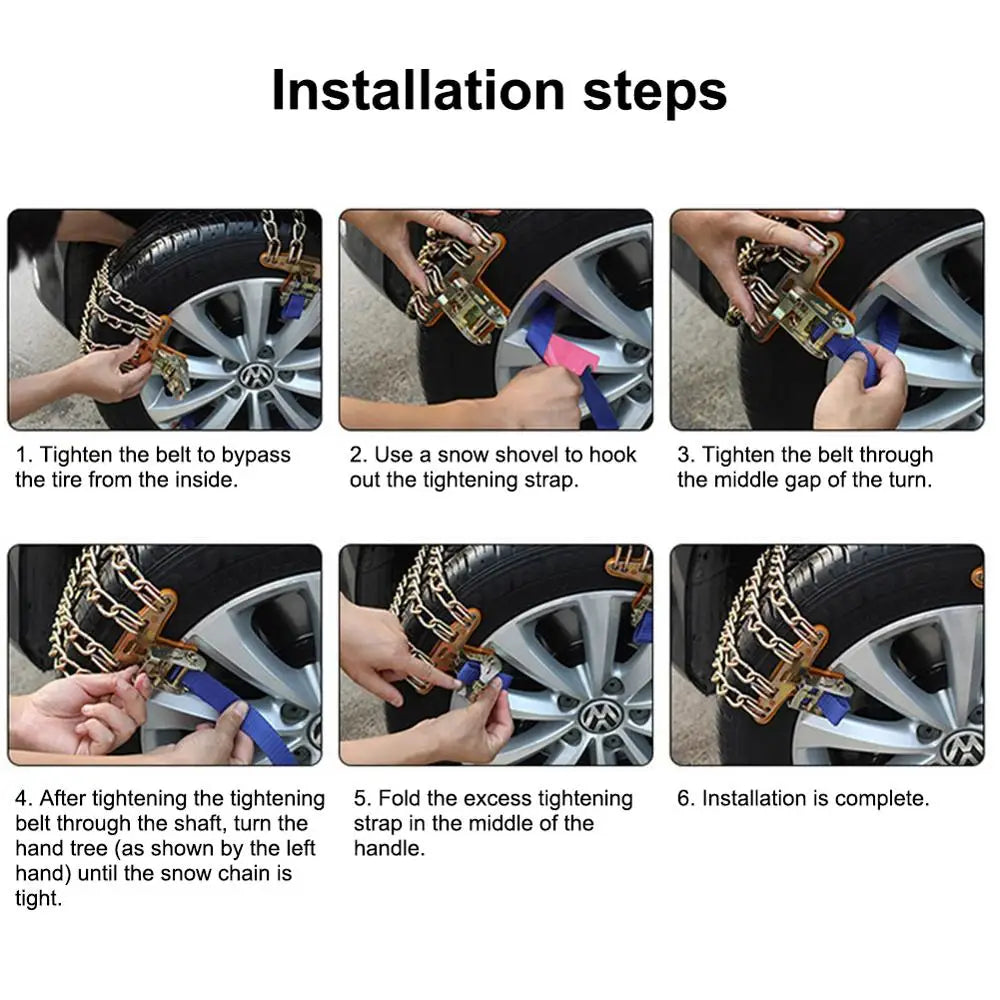 Installation steps

1. Tighten the belt to bypass the tire from the inside.

2. Use a snow shovel to hook out the tightening strap.

3. Tighten the belt through the middle gap of the turn.

4. After tightening the tightening belt through the shaft, turn the hand tree (as shown by the left hand) until the snow chain is tight.

5. Fold the excess tightening strap in the middle of the handle.

6. Installation is complete.