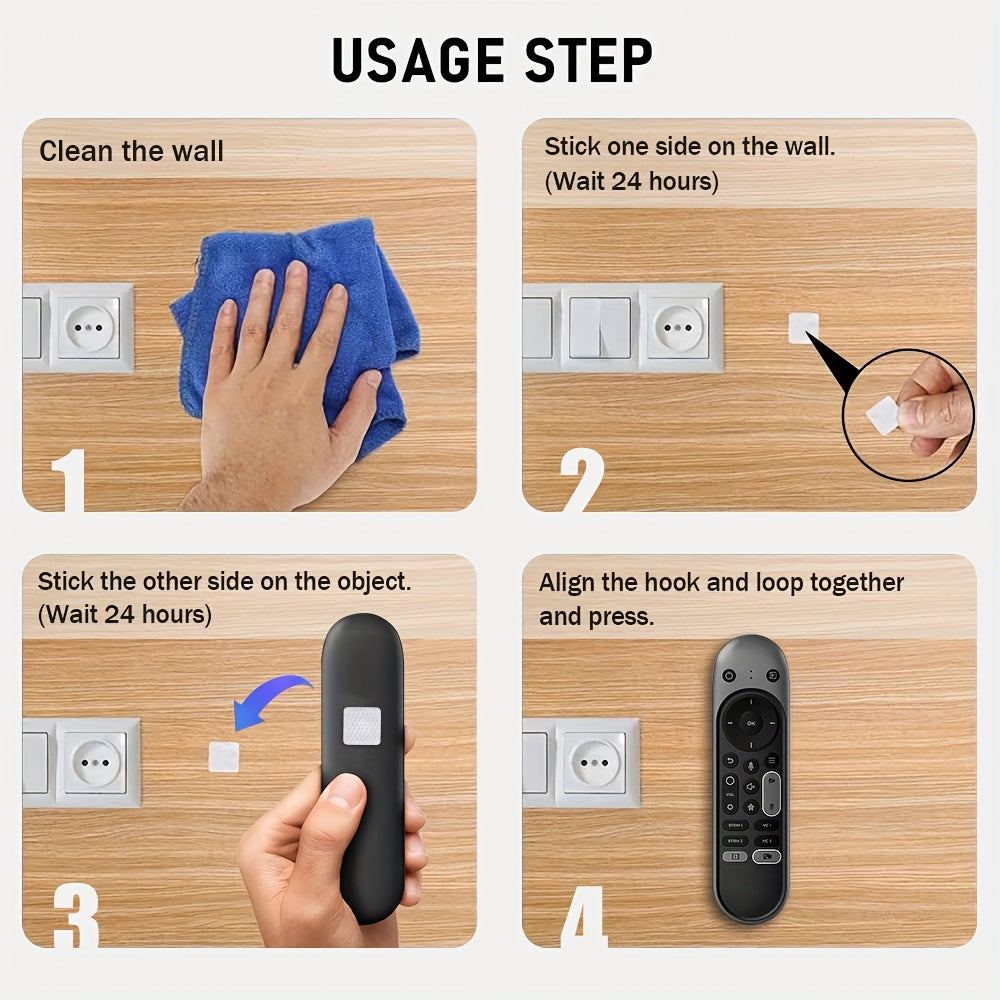 USAGE STEP

Clean the wall

1

Stick one side on the wall.
(Wait 24 hours)

2

Stick the other side on the object.
(Wait 24 hours)

3

Align the hook and loop together and press.

OK

4