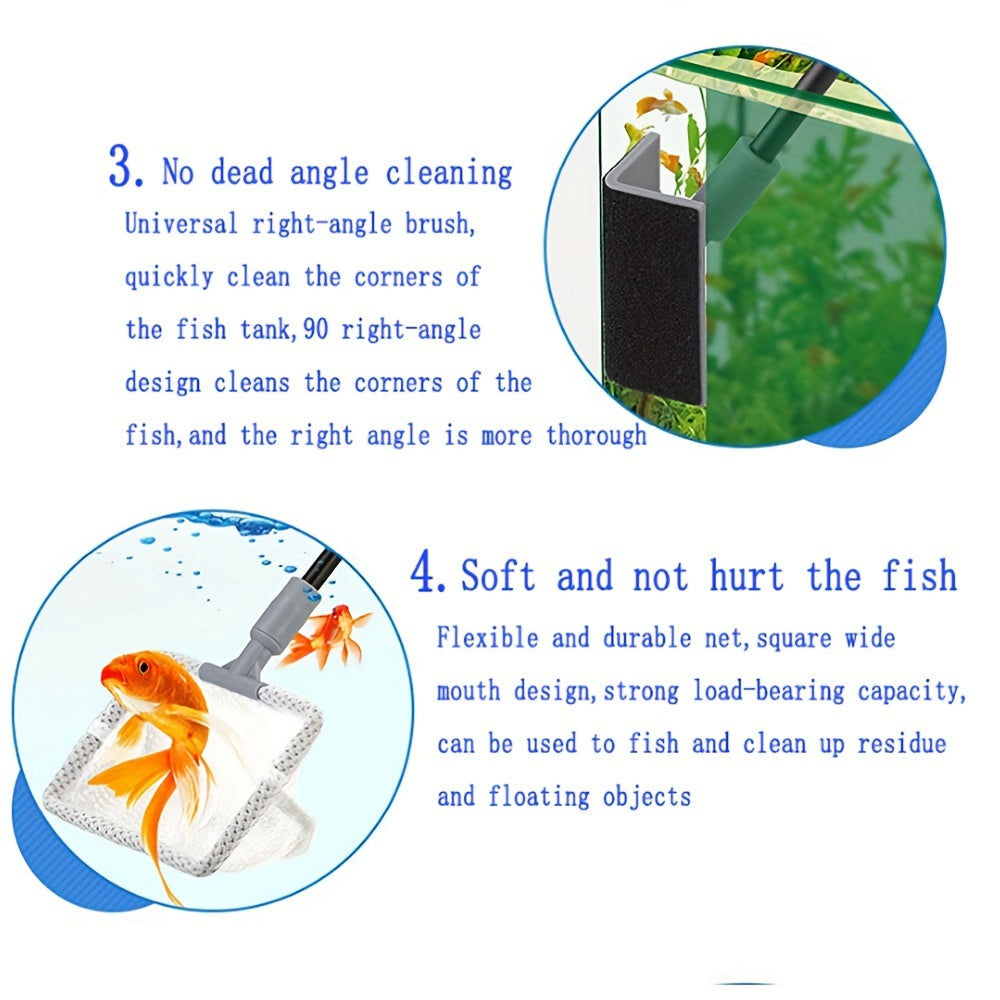 3. No dead angle cleaning
Universal right-angle brush, quickly clean the corners of the fish tank,90 right-angle design cleans the corners of the fish,and the right angle is more thorough

4. Soft and not hurt the fish
Flexible and durable net,square wide mouth design,strong load-bearing capacity, can be used to fish and clean up residue and floating objects