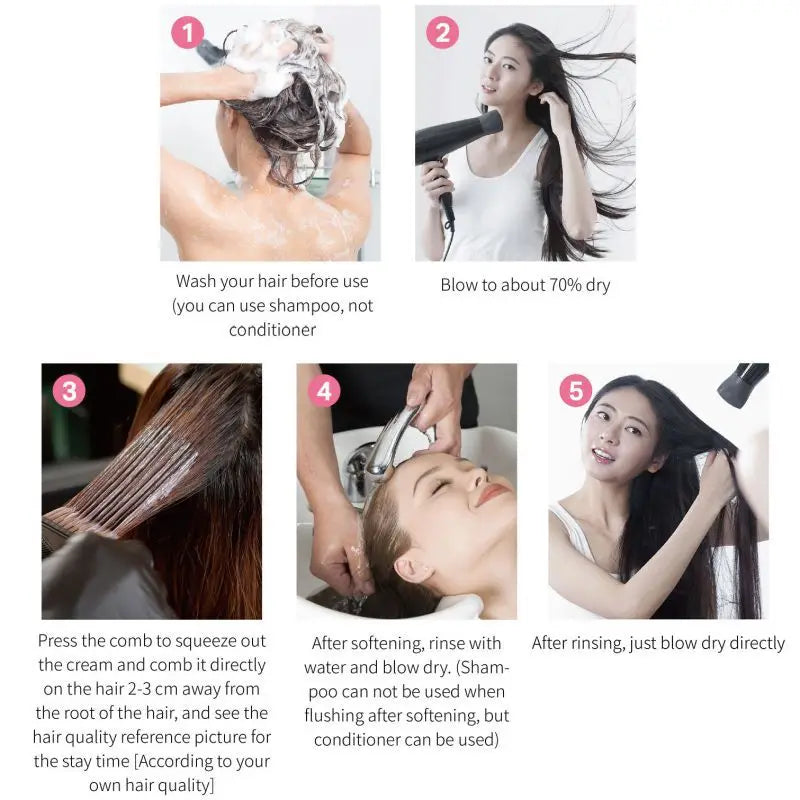 1

Wash your hair before use (you can use shampoo, not conditioner

2

Blow to about 70% dry

3

Press the comb to squeeze out the cream and comb it directly on the hair 2-3 cm away from the root of the hair, and see the hair quality reference picture for the stay time [According to your own hair quality]

4

After softening, rinse with water and blow dry. (Shampoo can not be used when flushing after softening, but conditioner can be used)

5

After rinsing, just blow dry directly