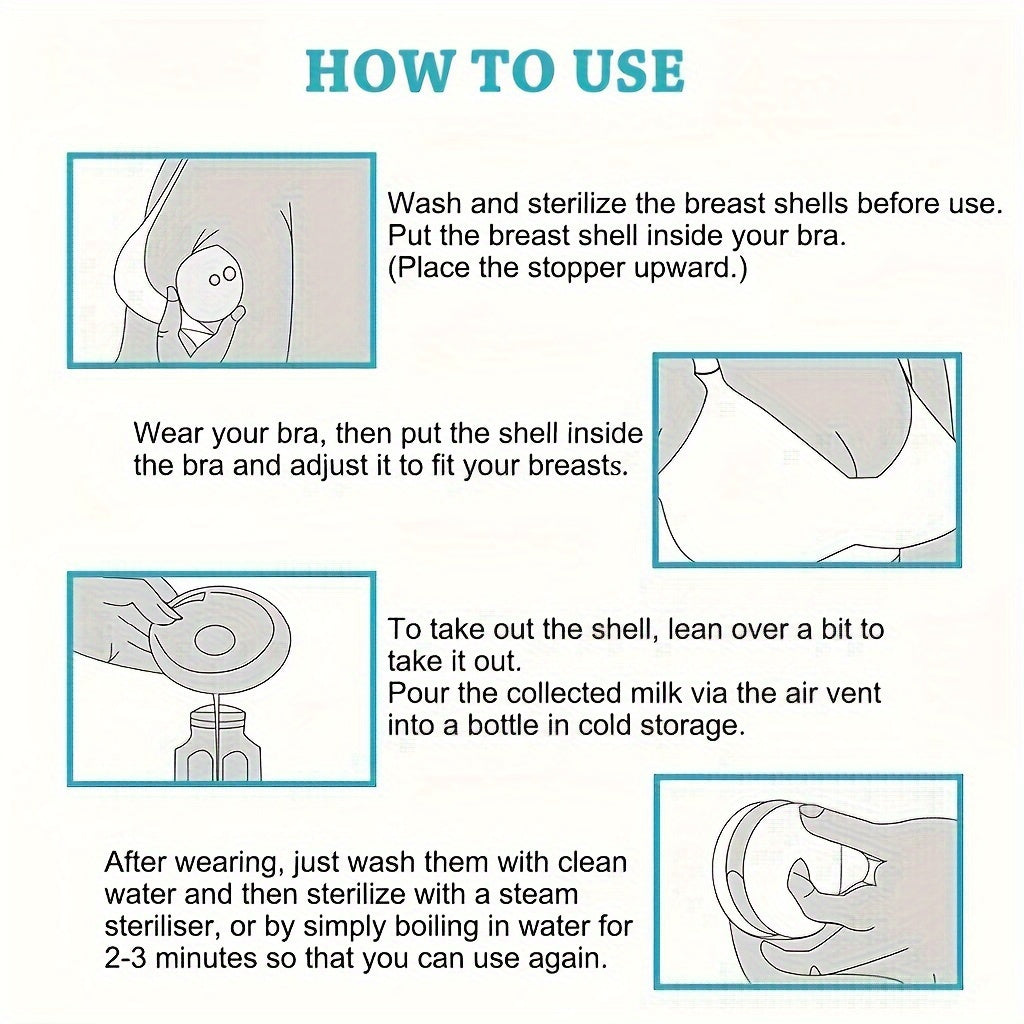 HOW TO USE

Wash and sterilize the breast shells before use. Put the breast shell inside your bra. (Place the stopper upward.)

Wear your bra, then put the shell inside the bra and adjust it to fit your breasts.

To take out the shell, lean over a bit to take it out.
Pour the collected milk via the air vent into a bottle in cold storage.

After wearing, just wash them with clean water and then sterilize with a steam steriliser, or by simply boiling in water for 2-3 minutes so that you can use again.