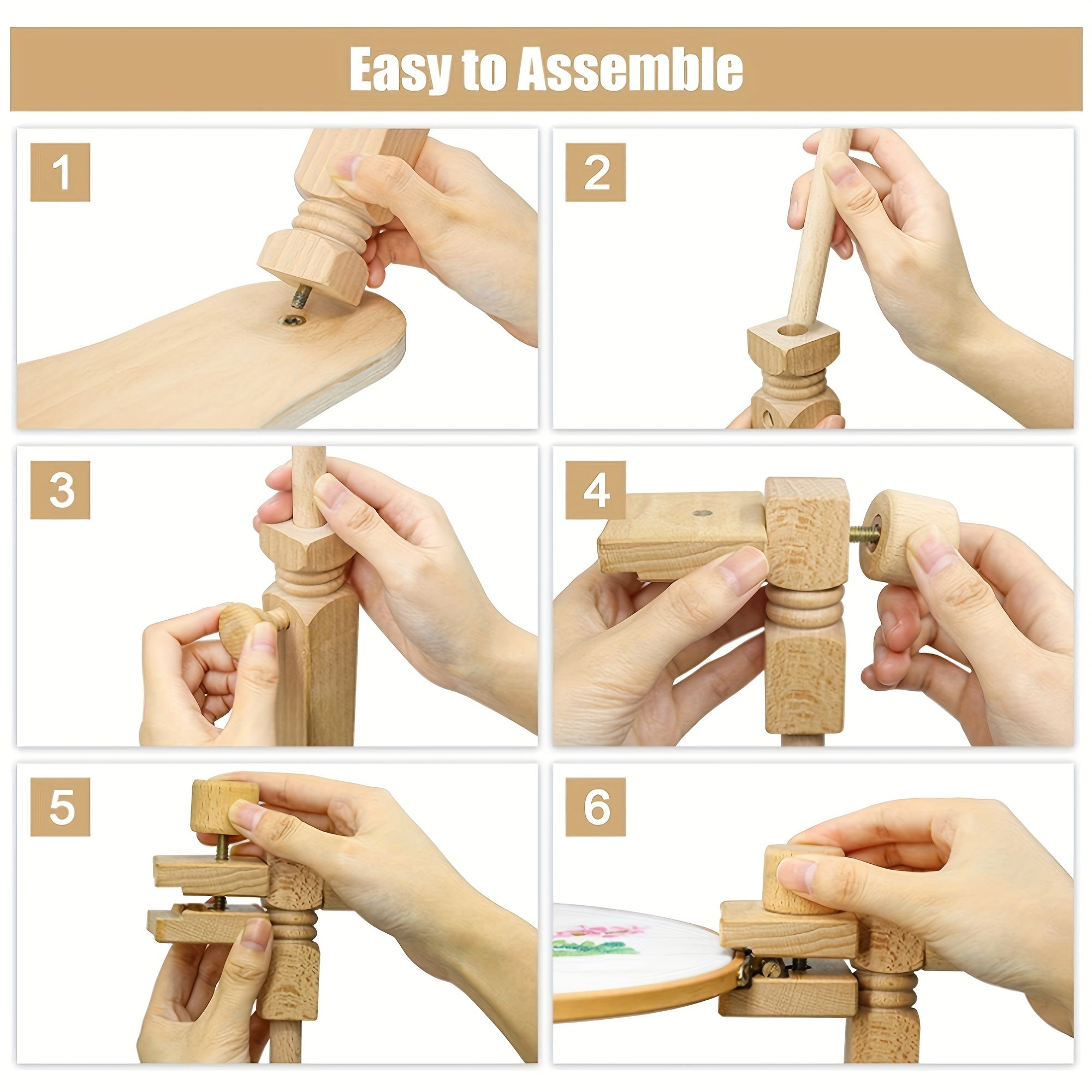 Easy to Assemble

1

2

3

4

5

6