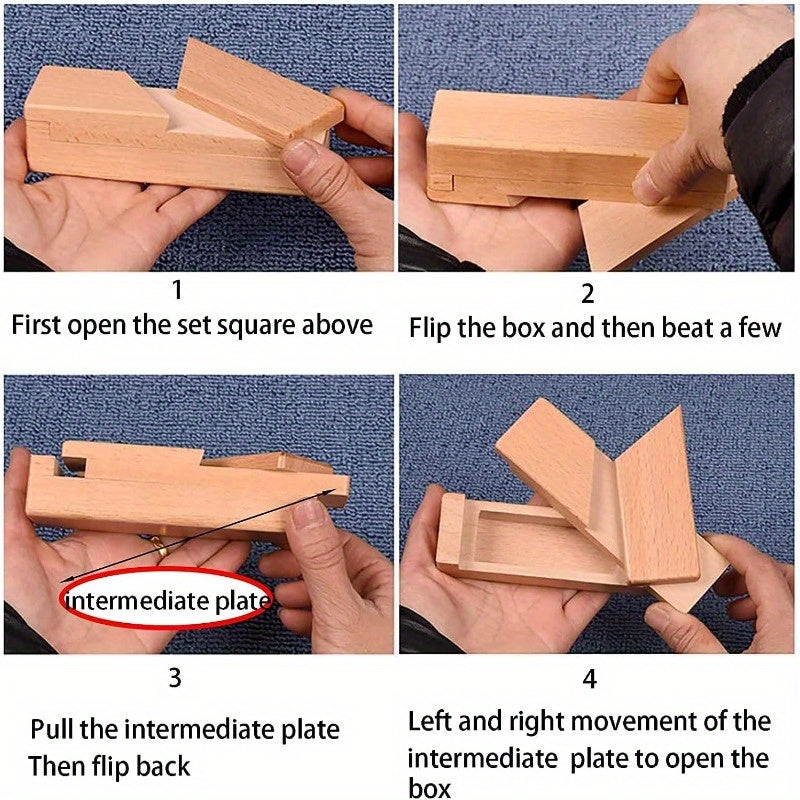 1
First open the set square above

2
Flip the box and then beat a few

intermediate plate

3
Pull the intermediate plate
Then flip back

4
Left and right movement of the intermediate plate to open the box