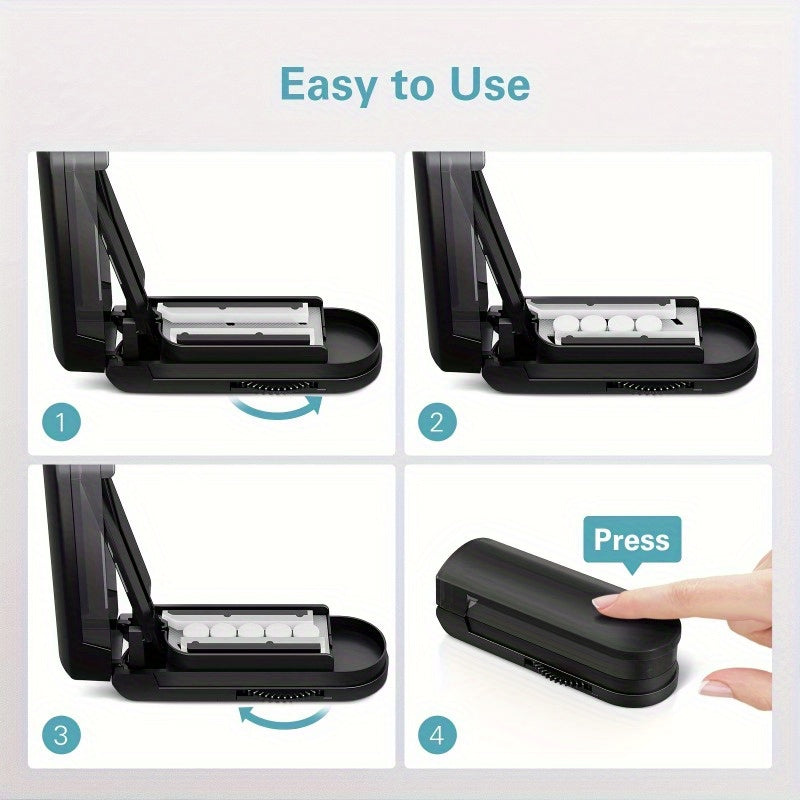 Easy to Use

1

2

3

Press

4