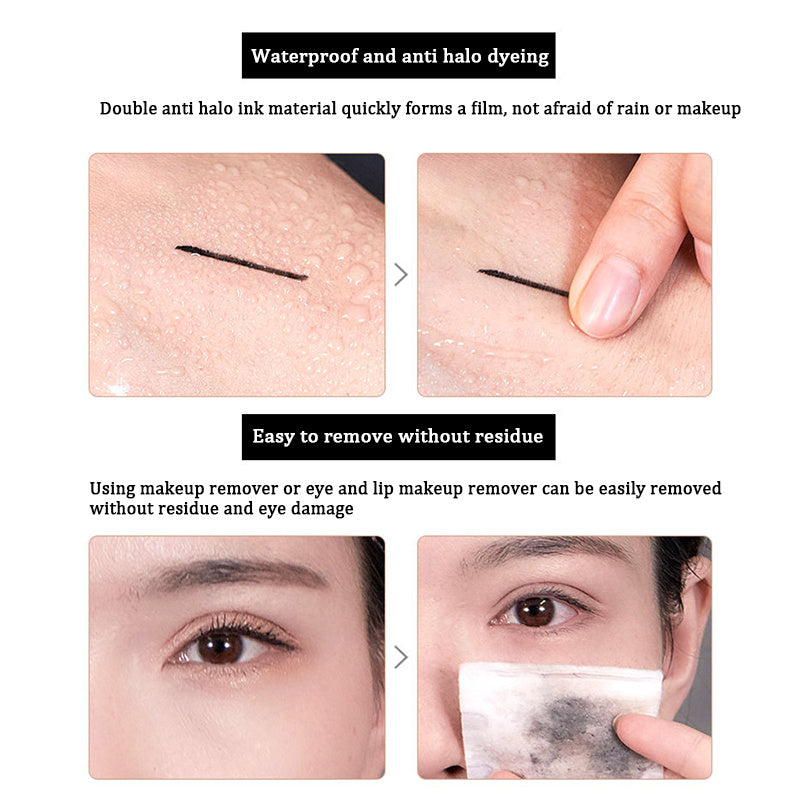 Waterproof and anti halo dyeing

Double anti halo ink material quickly forms a film, not afraid of rain or makeup

Easy to remove without residue

Using makeup remover or eye and lip makeup remover can be easily removed without residue and eye damage