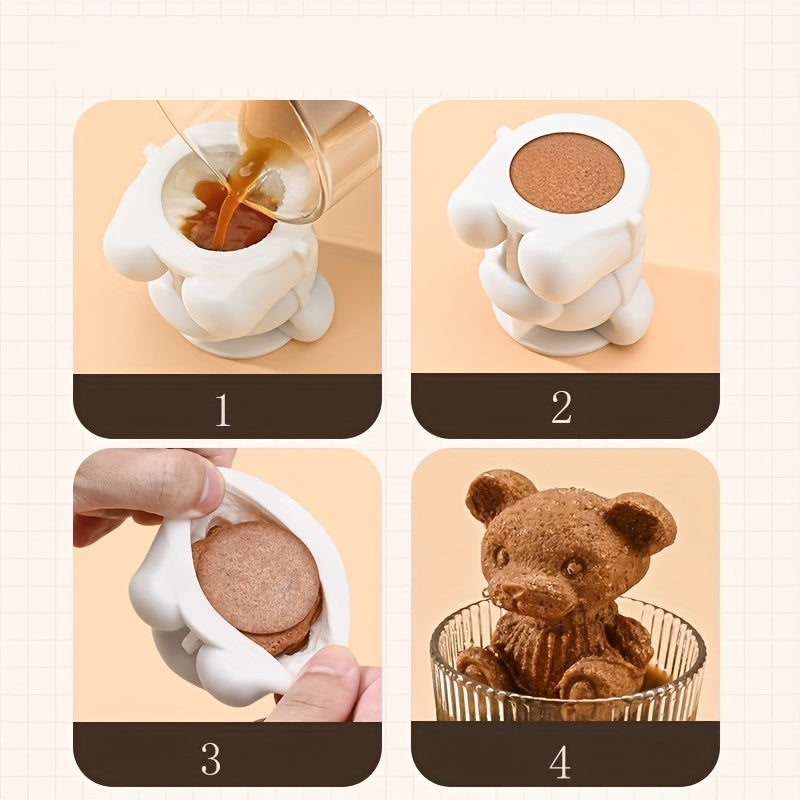 1

2

3

4