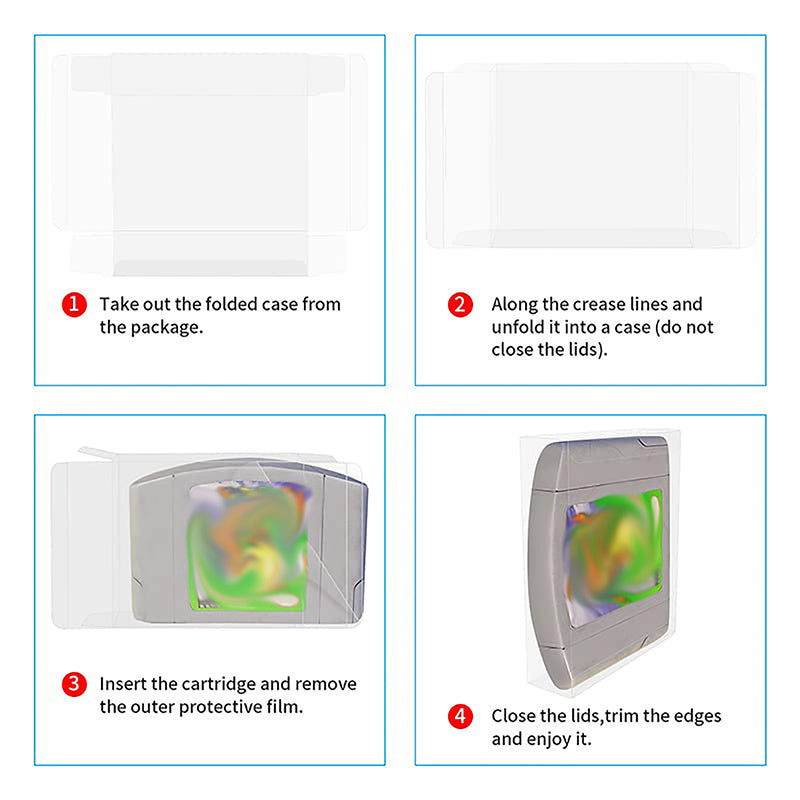 1 Take out the folded case from the package.

2 Along the crease lines and unfold it into a case (do not close the lids).

3 Insert the cartridge and remove the outer protective film.

4 Close the lids,trim the edges and enjoy it.