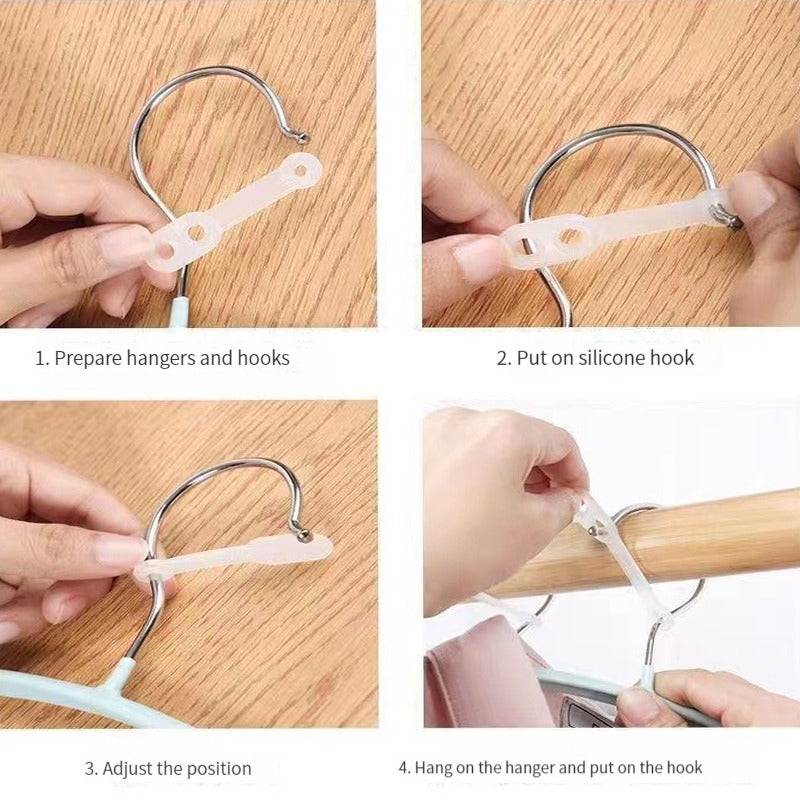 1. Prepare hangers and hooks

2. Put on silicone hook

3. Adjust the position

4. Hang on the hanger and put on the hook