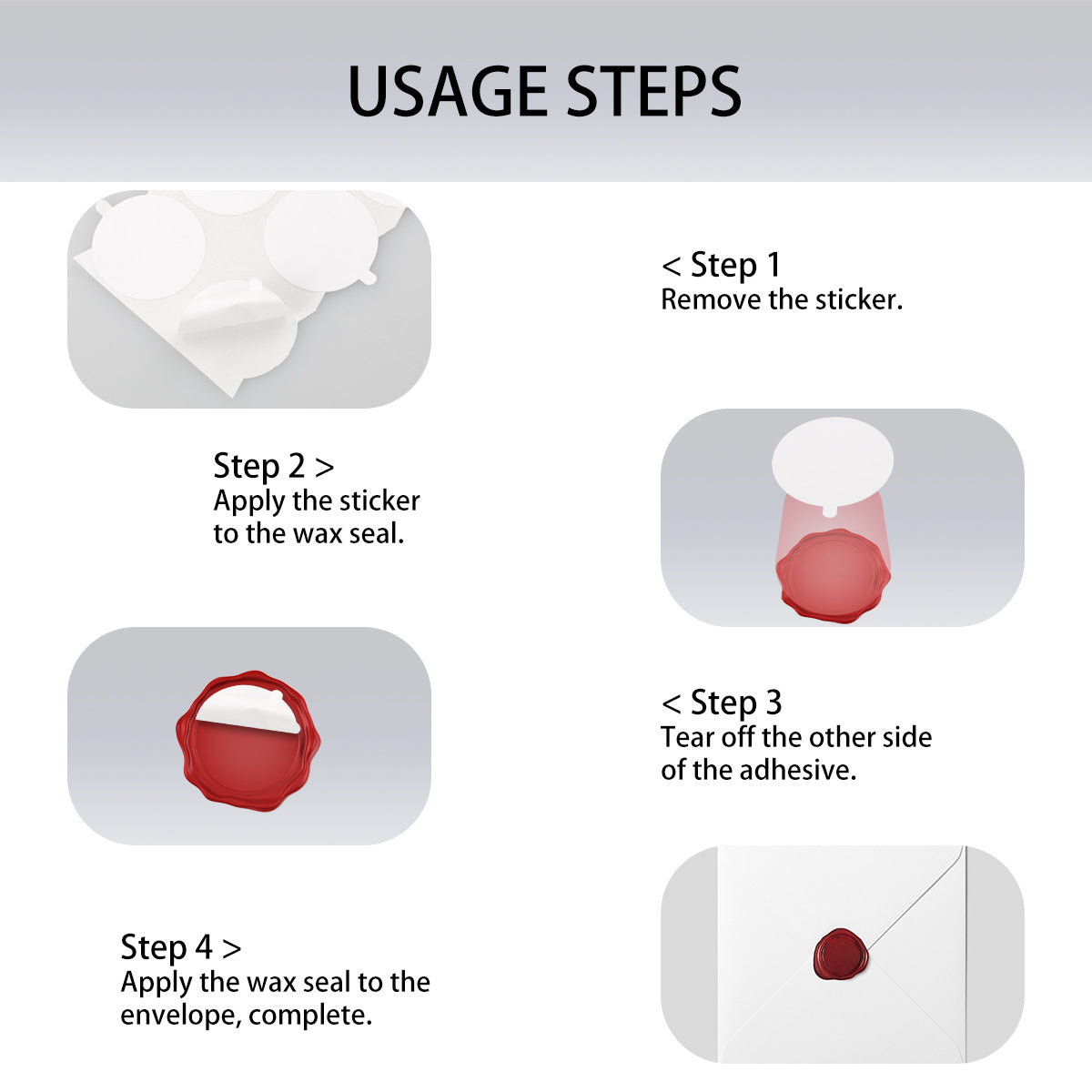 USAGE STEPS

< Step 1
Remove the sticker.

Step 2 >
Apply the sticker to the wax seal.

< Step 3
Tear off the other side of the adhesive.

Step 4 >
Apply the wax seal to the envelope, complete.