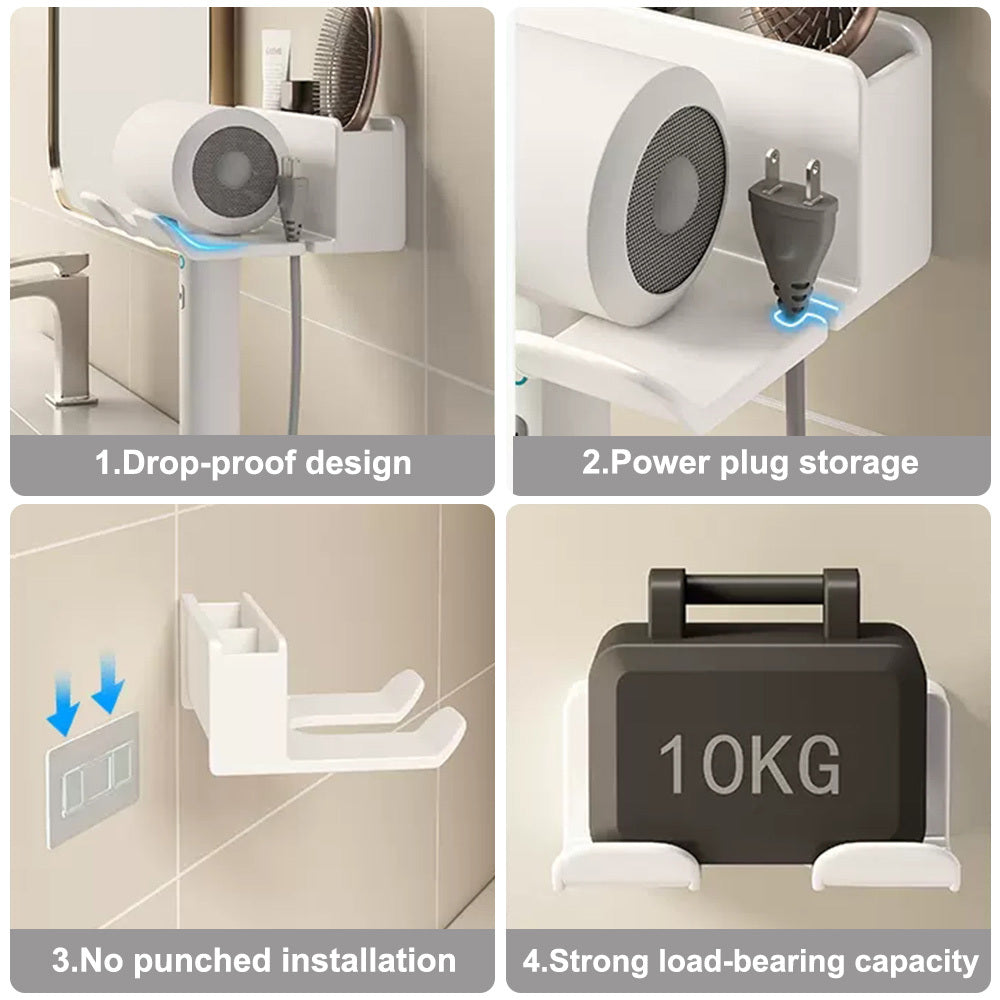 1.Drop-proof design

2.Power plug storage

3.No punched installation

10KG

4.Strong load-bearing capacity