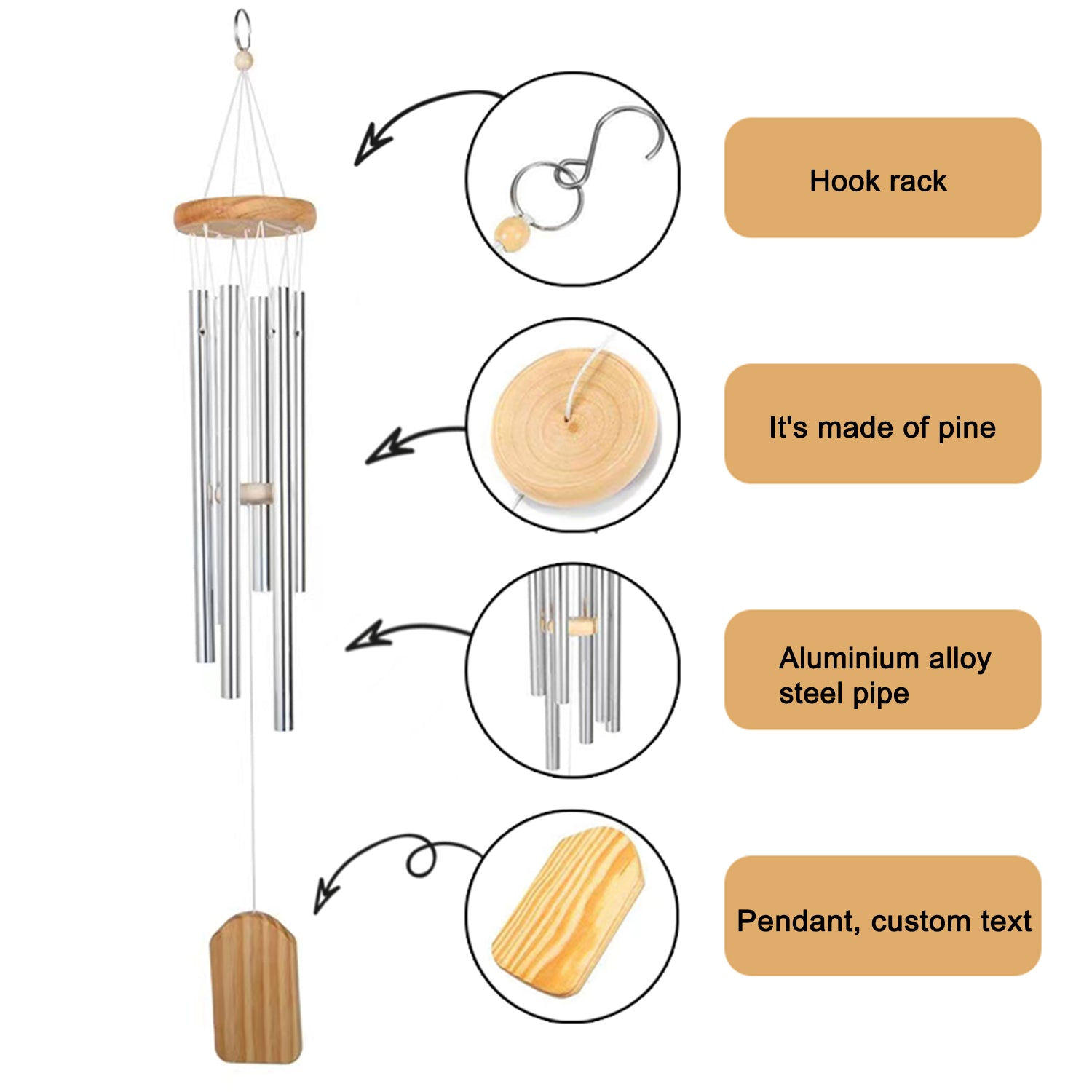 Hook rack

It's made of pine

Aluminium alloy steel pipe

Pendant, custom text