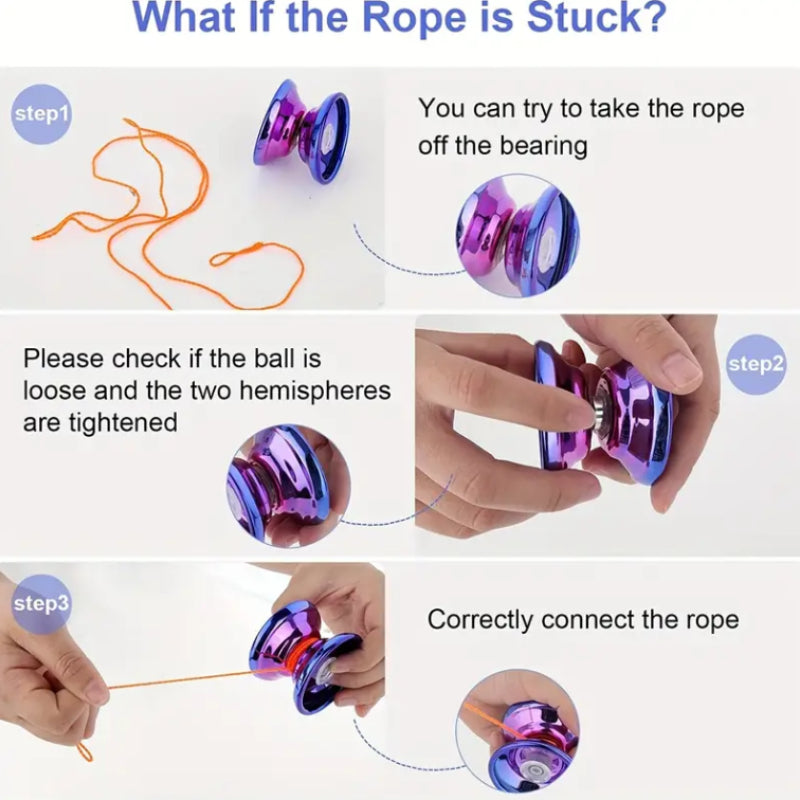 What If the Rope is Stuck?

step1

You can try to take the rope off the bearing

Please check if the ball is loose and the two hemispheres are tightened

step2

step3

Correctly connect the rope