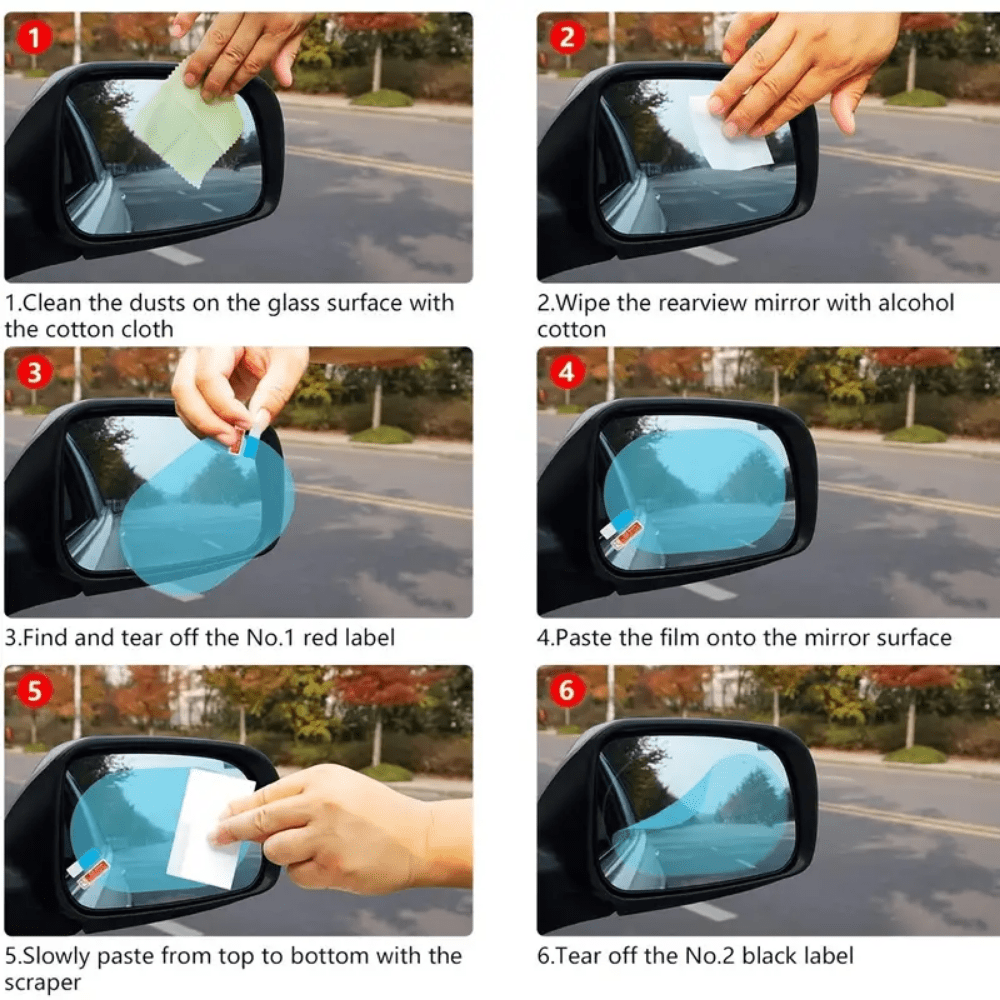 1

1.Clean the dusts on the glass surface with the cotton cloth

2

2.Wipe the rearview mirror with alcohol cotton

3

3.Find and tear off the No.1 red label

4

4.Paste the film onto the mirror surface

5

5.Slowly paste from top to bottom with the scraper

6

6.Tear off the No.2 black label