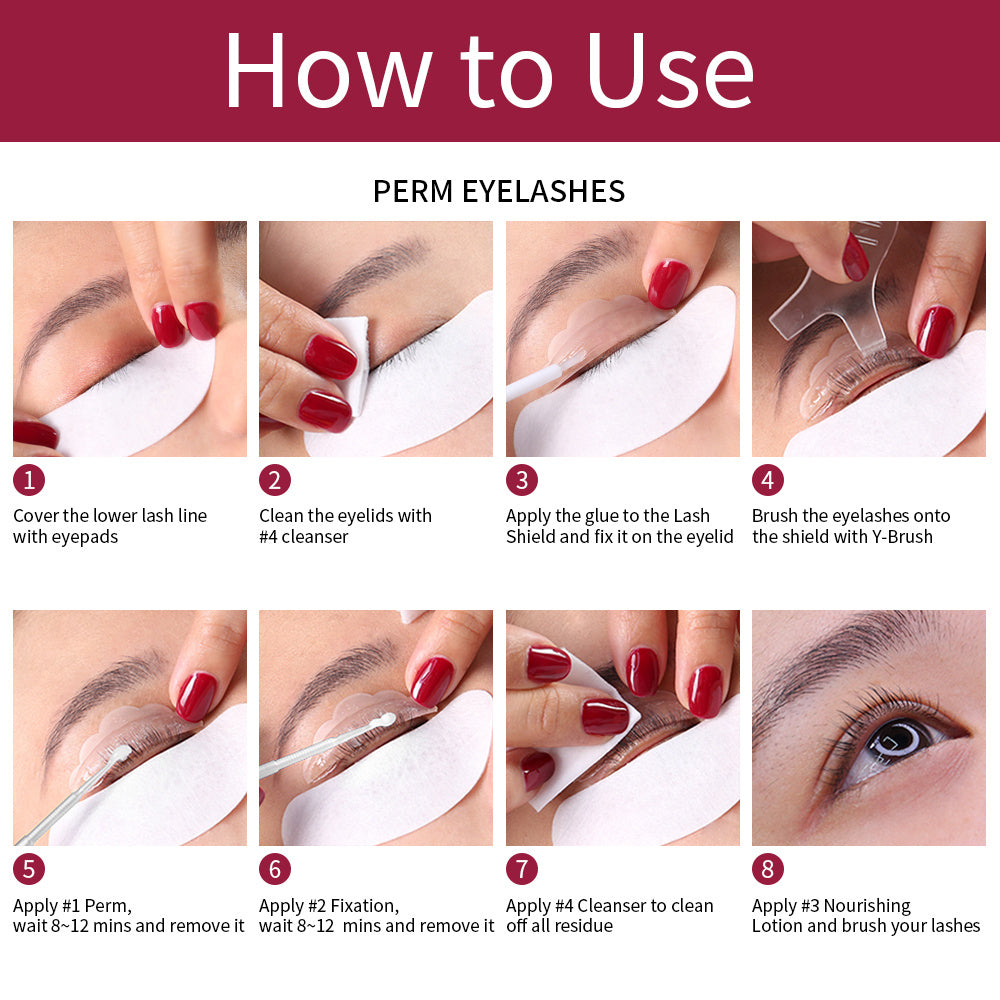 How to Use

PERM EYELASHES

1
Cover the lower lash line with eyepads

2
Clean the eyelids with #4 cleanser

3
Apply the glue to the Lash Shield and fix it on the eyelid

4
Brush the eyelashes onto the shield with Y-Brush

5
Apply #1 Perm, wait 8~12 mins and remove it

6
Apply #2 Fixation, wait 8~12 mins and remove it

7
Apply #4 Cleanser to clean off all residue

8
Apply #3 Nourishing Lotion and brush your lashes