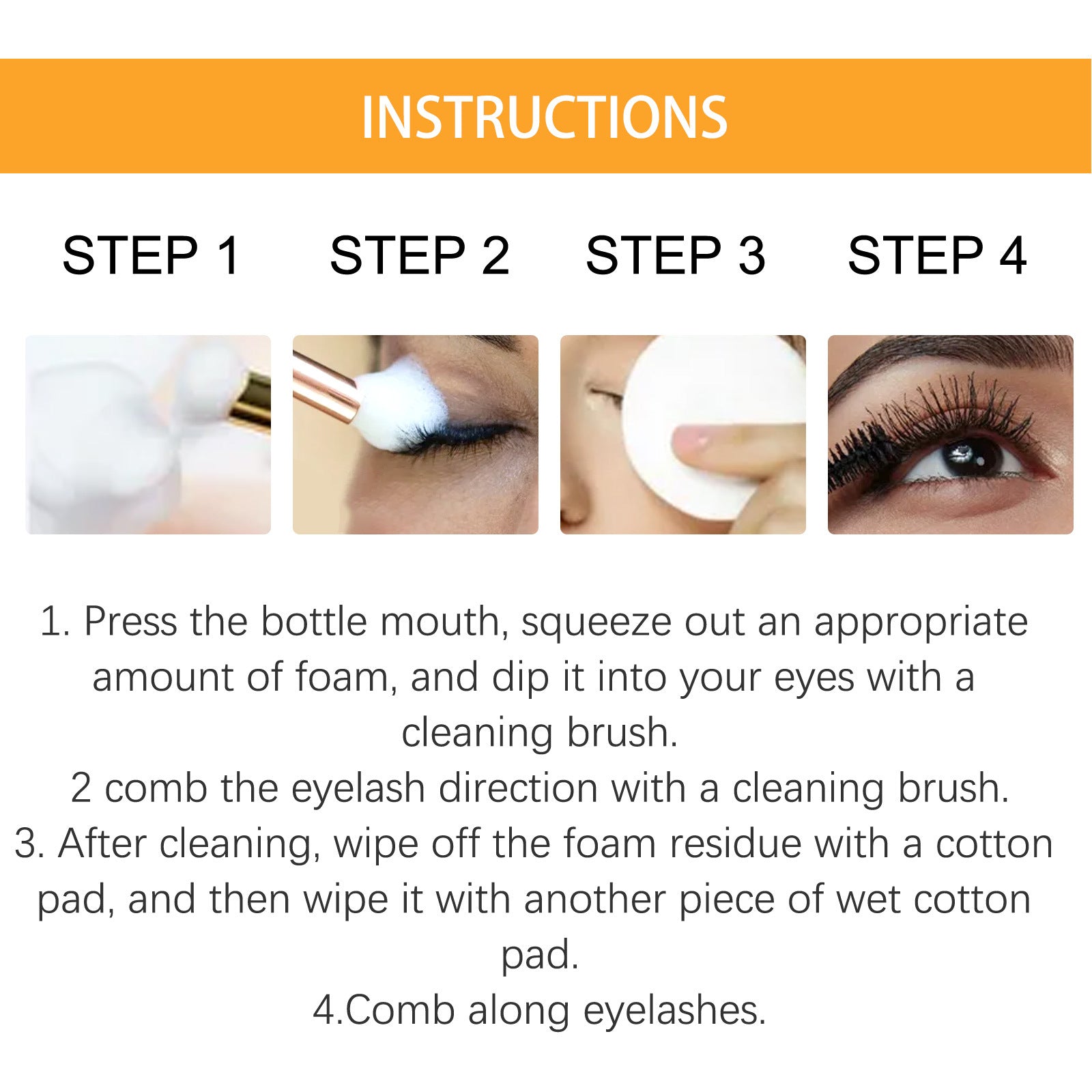 INSTRUCTIONS

STEP 1

STEP 2

STEP 3

STEP 4

1. Press the bottle mouth, squeeze out an appropriate amount of foam, and dip it into your eyes with a cleaning brush.
2 comb the eyelash direction with a cleaning brush.
3. After cleaning, wipe off the foam residue with a cotton pad, and then wipe it with another piece of wet cotton pad.
4.Comb along eyelashes.