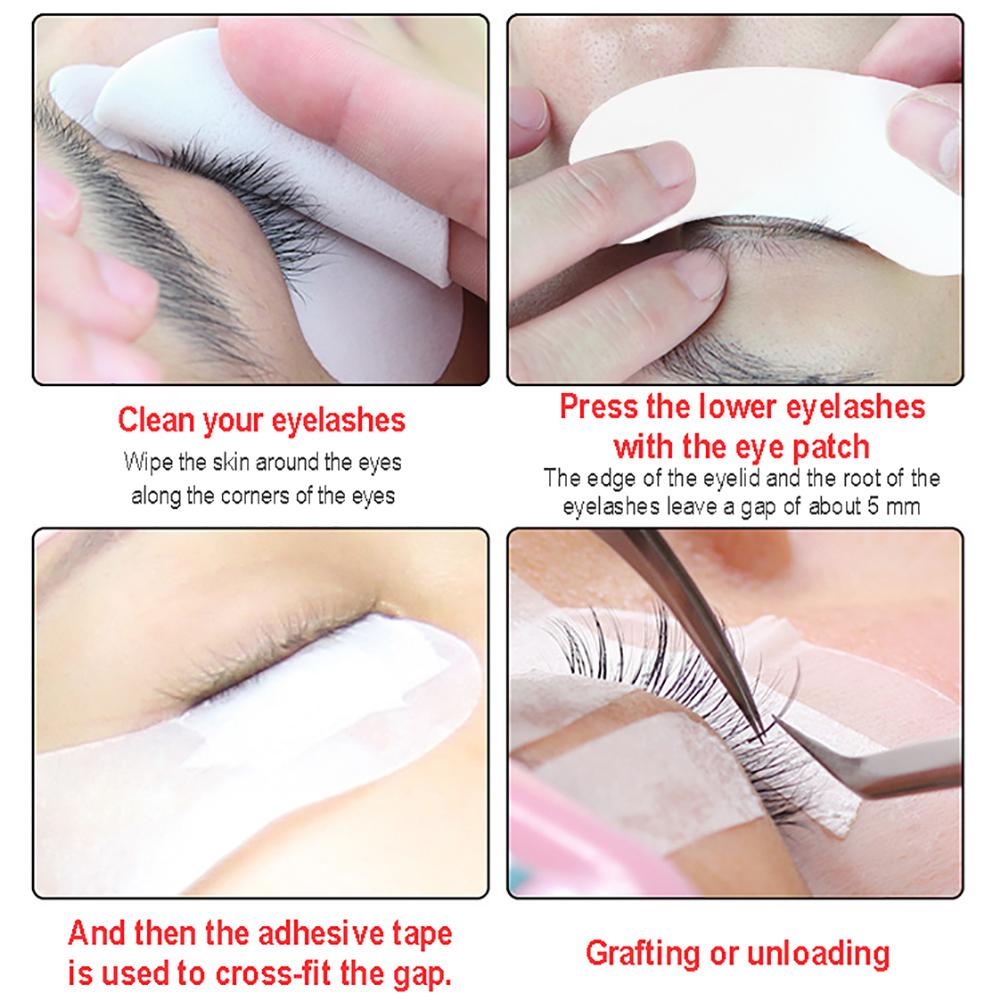 Clean your eyelashes
Wipe the skin around the eyes along the corners of the eyes

Press the lower eyelashes with the eye patch
The edge of the eyelid and the root of the eyelashes leave a gap of about 5 mm

And then the adhesive tape is used to cross-fit the gap.

Grafting or unloading