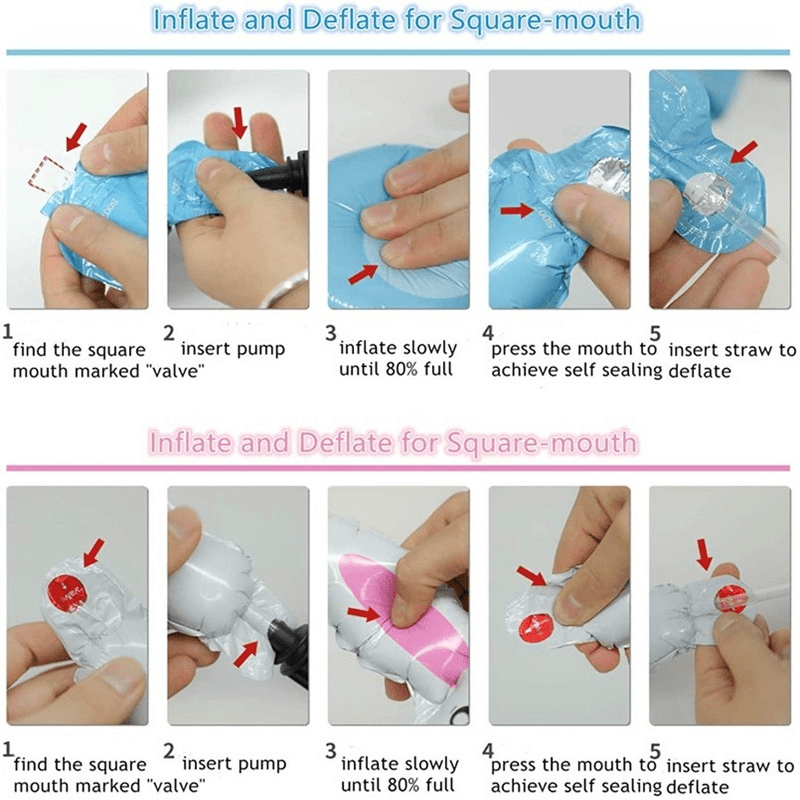 Inflate and Deflate for Square-mouth

1 find the square mouth marked "valve"

2 insert pump

3 inflate slowly until 80% full

4 press the mouth to achieve self sealing

5 insert straw to deflate

Inflate and Deflate for Square-mouth

1 find the square mouth marked "valve"

2 insert pump

3 inflate slowly until 80% full

4 press the mouth to achieve self sealing

5 insert straw to deflate