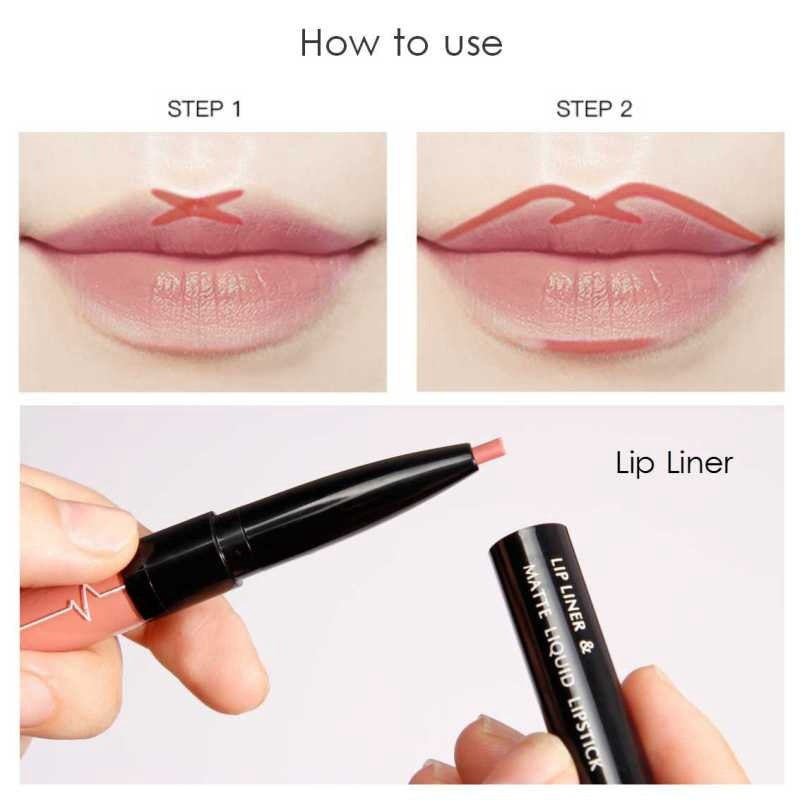 How to use

STEP 1

STEP 2

Lip Liner

LIP LINER &
MATTE LIQUID LIPSTICK