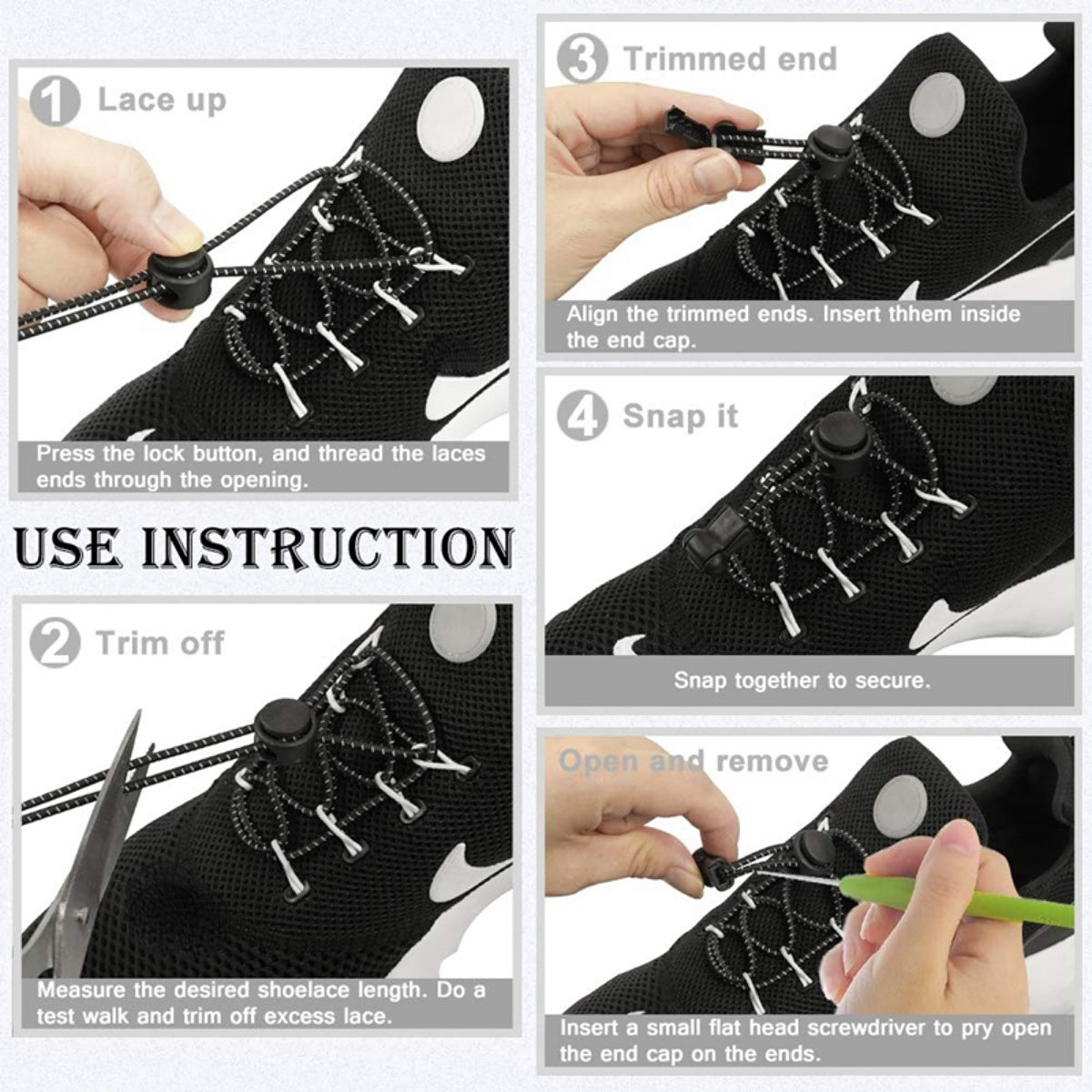 1 Lace up

Press the lock button, and thread the laces ends through the opening.

USE INSTRUCTION

2 Trim off

Measure the desired shoelace length. Do a test walk and trim off excess lace.

3 Trimmed end

Align the trimmed ends. Insert thhem inside the end cap.

4 Snap it

Snap together to secure.

Open and remove

Insert a small flat head screwdriver to pry open the end cap on the ends.