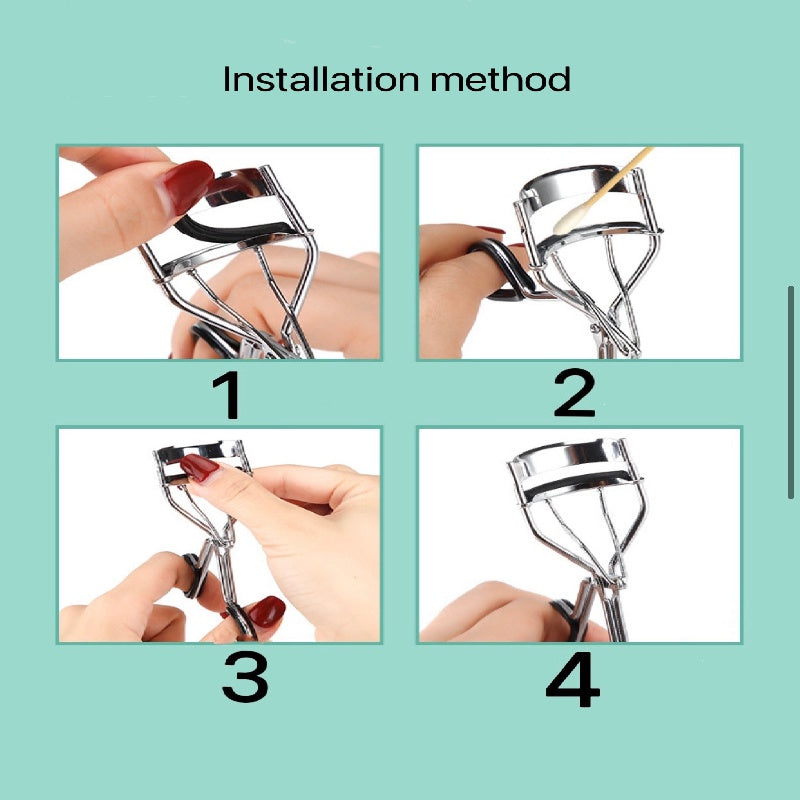 Installation method

1

2

3

4