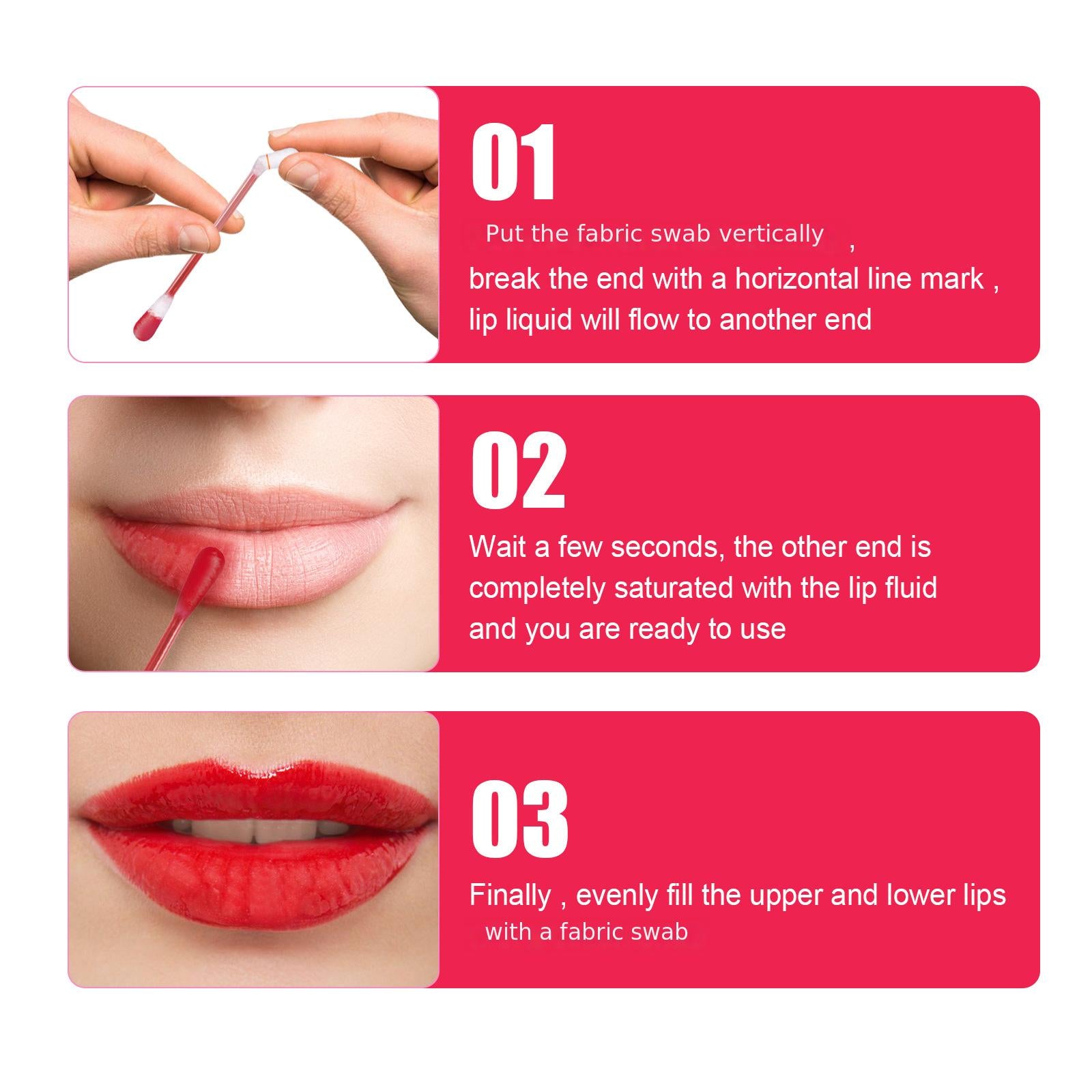 01

Put the fabric swab vertically ,
break the end with a horizontal line mark ,
lip liquid will flow to another end

02

Wait a few seconds, the other end is completely saturated with the lip fluid and you are ready to use

03

Finally , evenly fill the upper and lower lips with a fabric swab