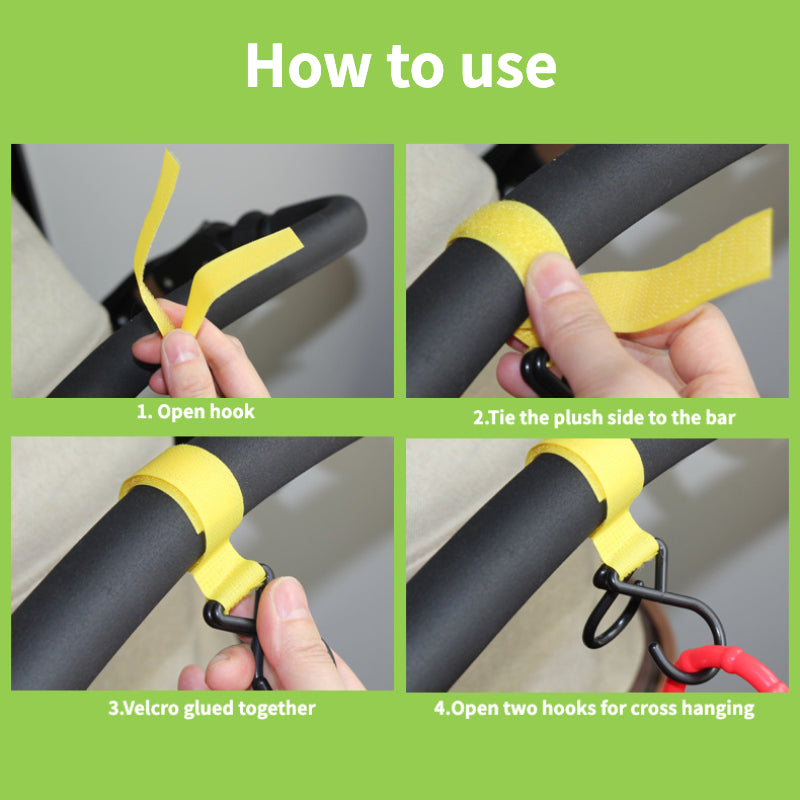 How to use

1. Open hook

2.Tie the plush side to the bar

3.Velcro glued together

4.Open two hooks for cross hanging