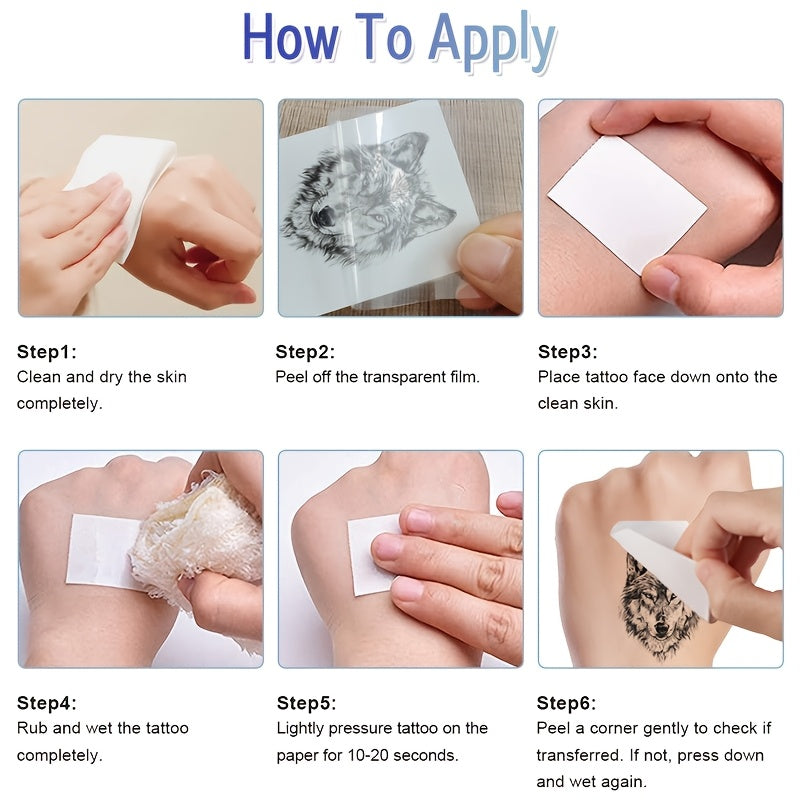 How To Apply

Step1:
Clean and dry the skin completely.

Step2:
Peel off the transparent film.

Step3:
Place tattoo face down onto the clean skin.

Step4:
Rub and wet the tattoo completely.

Step5:
Lightly pressure tattoo on the paper for 10-20 seconds.

Step6:
Peel a corner gently to check if transferred. If not, press down and wet again.