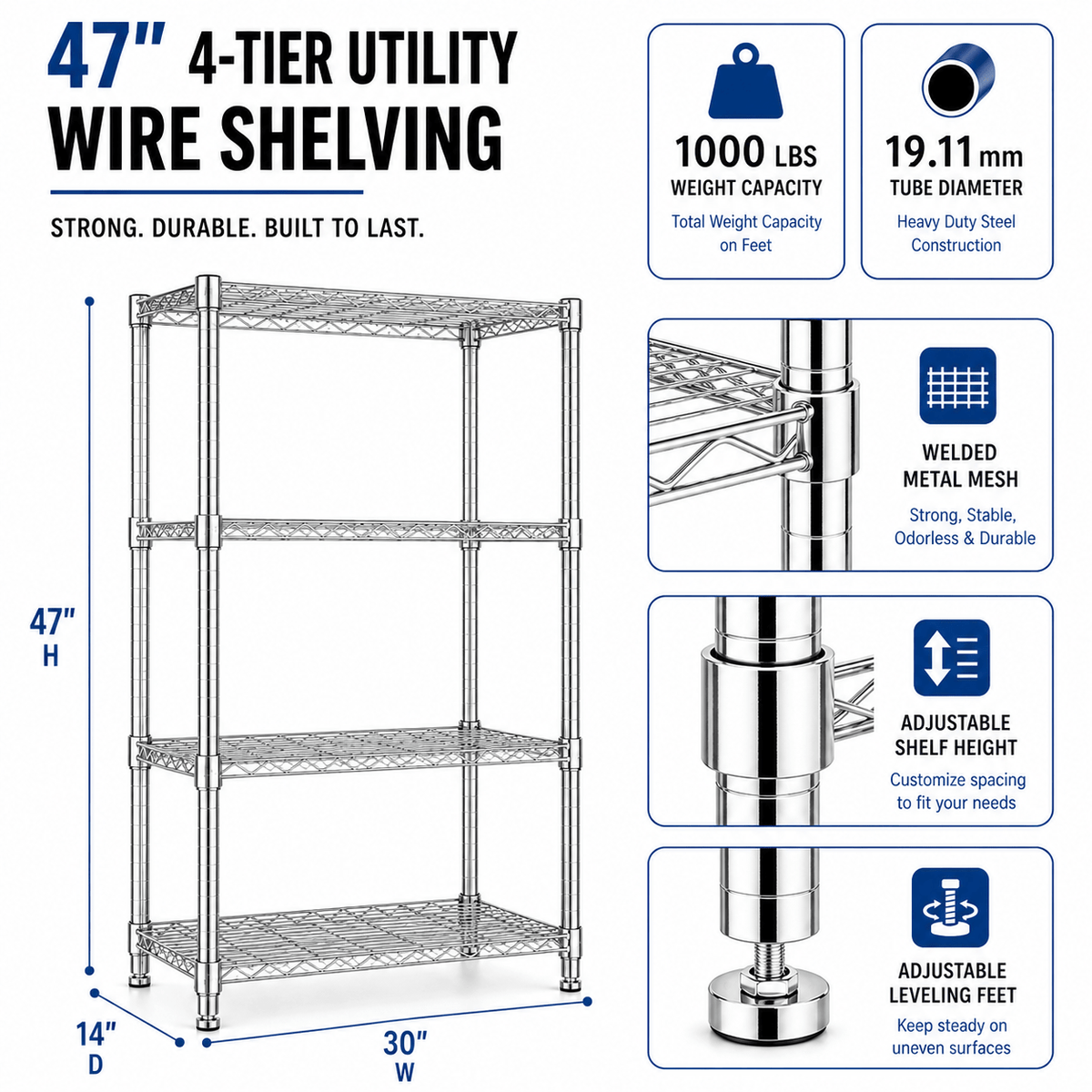 47" 4-TIER UTILITY WIRE SHELVING

STRONG. DURABLE. BUILT TO LAST.

47"
H

14"
D

30"
W

1000 LBS
WEIGHT CAPACITY
Total Weight Capacity on Feet

19.11 mm
TUBE DIAMETER
Heavy Duty Steel Construction

WELDED METAL MESH
Strong, Stable, Odorless & Durable

ADJUSTABLE SHELF HEIGHT
Customize spacing to fit your needs

ADJUSTABLE LEVELING FEET
Keep steady on uneven surfaces