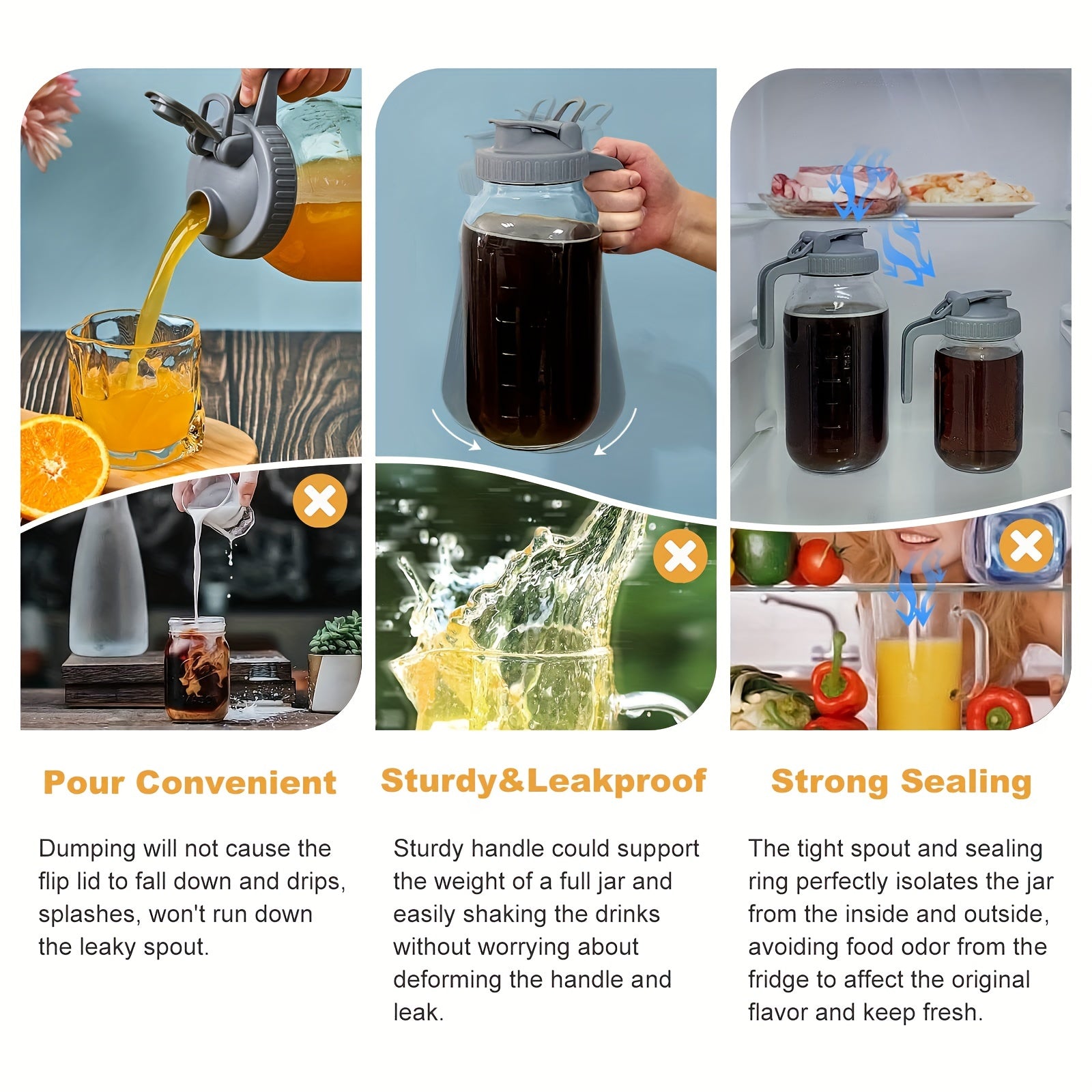 Pour Convenient

Dumping will not cause the flip lid to fall down and drips, splashes, won't run down the leaky spout.

Sturdy&Leakproof

Sturdy handle could support the weight of a full jar and easily shaking the drinks without worrying about deforming the handle and leak.

Strong Sealing

The tight spout and sealing ring perfectly isolates the jar from the inside and outside, avoiding food odor from the fridge to affect the original flavor and keep fresh.