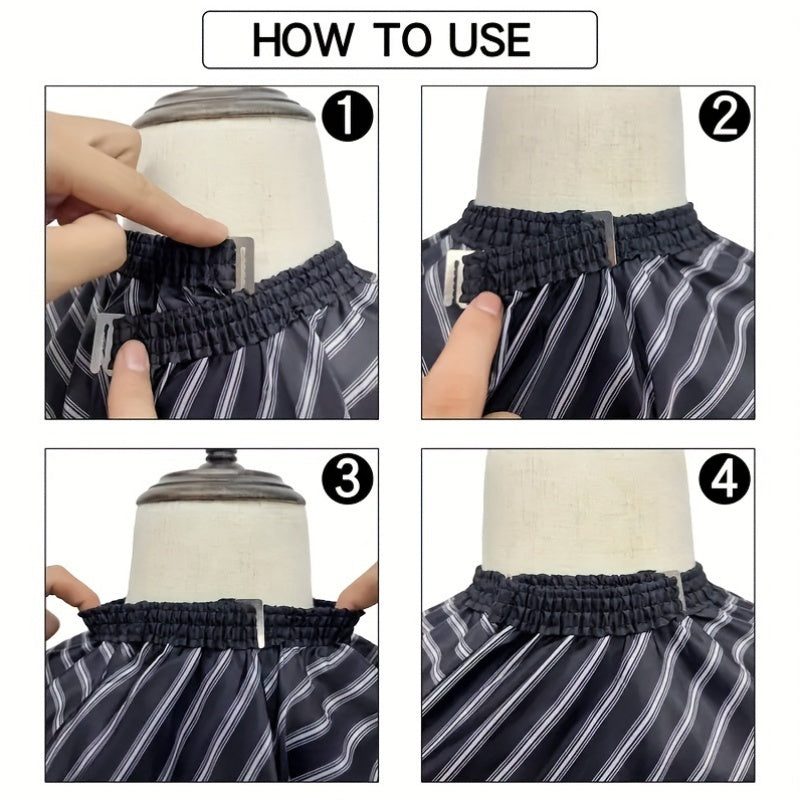 HOW TO USE

1

2

3

4