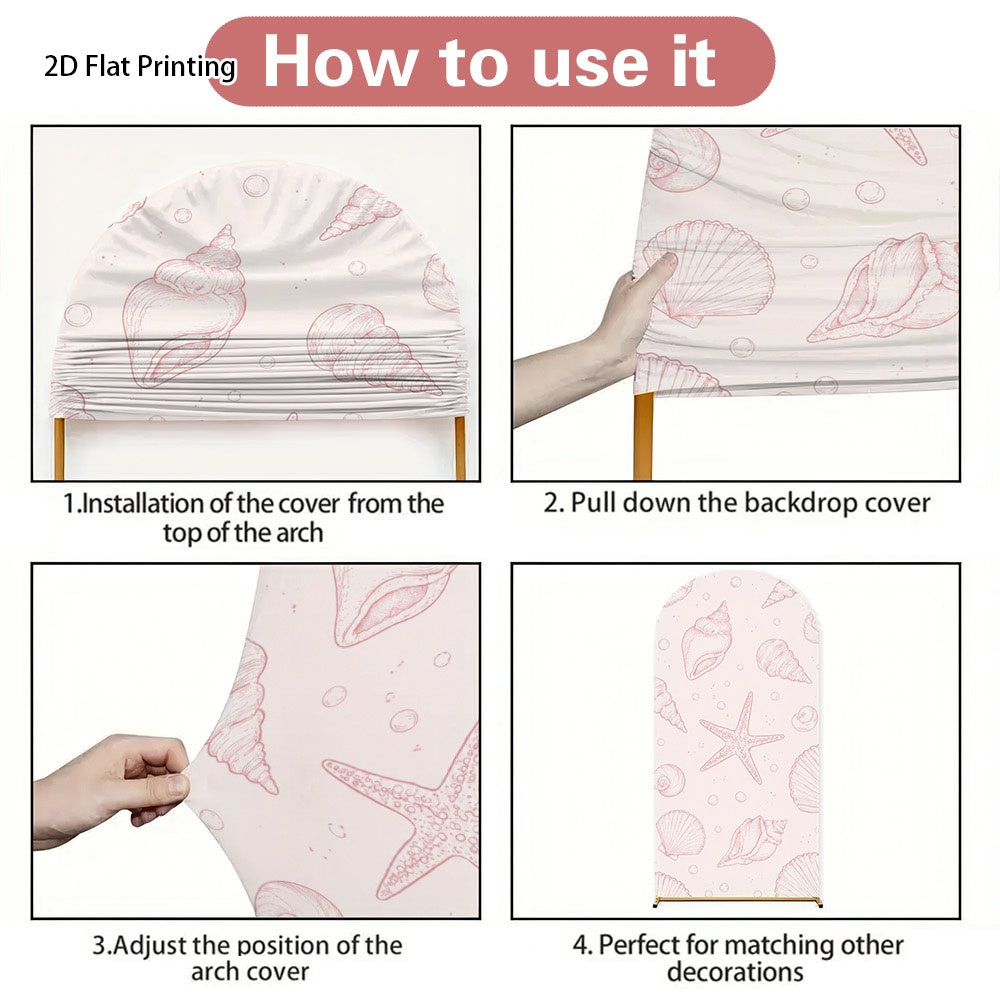 2D Flat Printing

How to use it

1.Installation of the cover from the top of the arch

2. Pull down the backdrop cover

3.Adjust the position of the arch cover

4. Perfect for matching other decorations