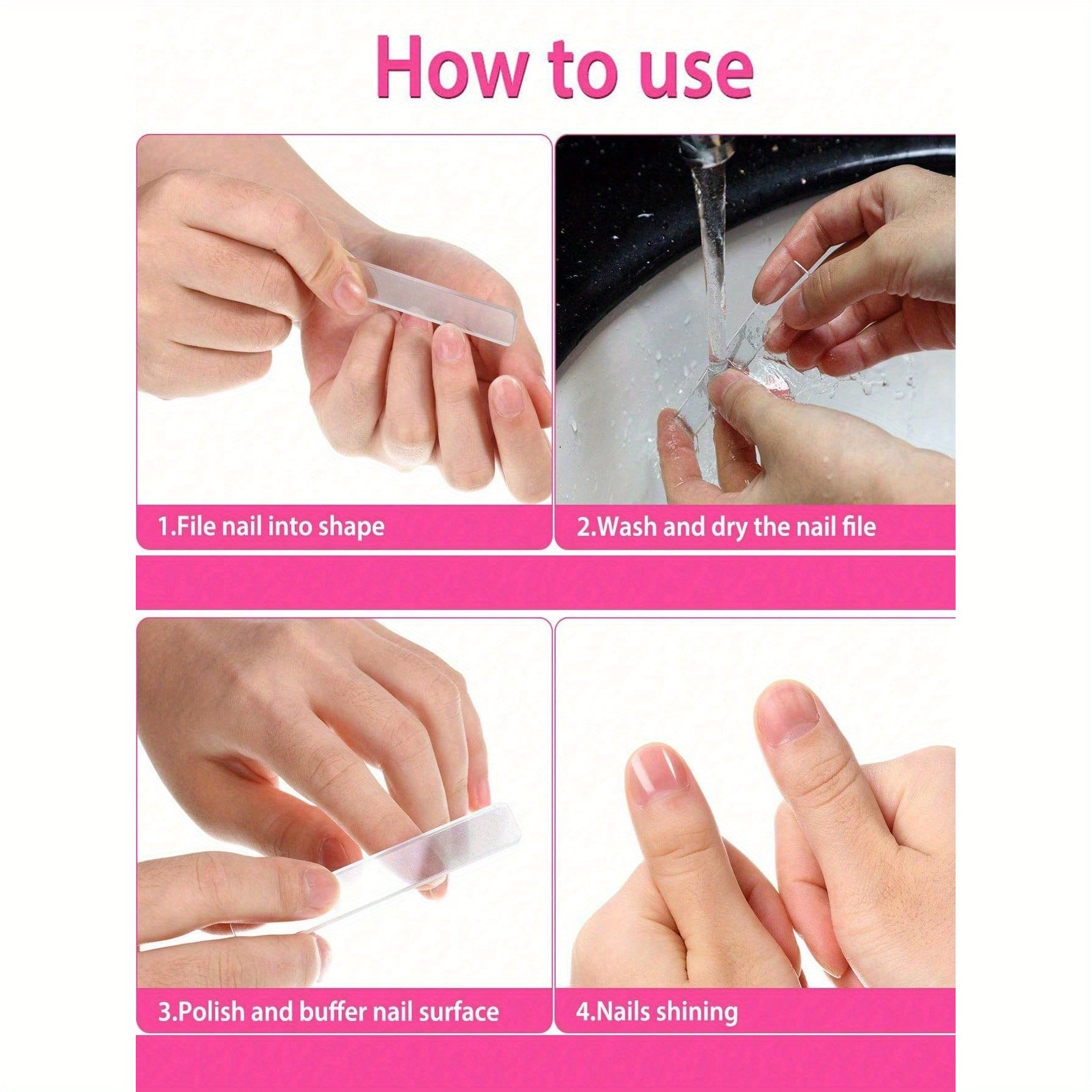 How to use

1.File nail into shape

2.Wash and dry the nail file

3.Polish and buffer nail surface

4.Nails shining